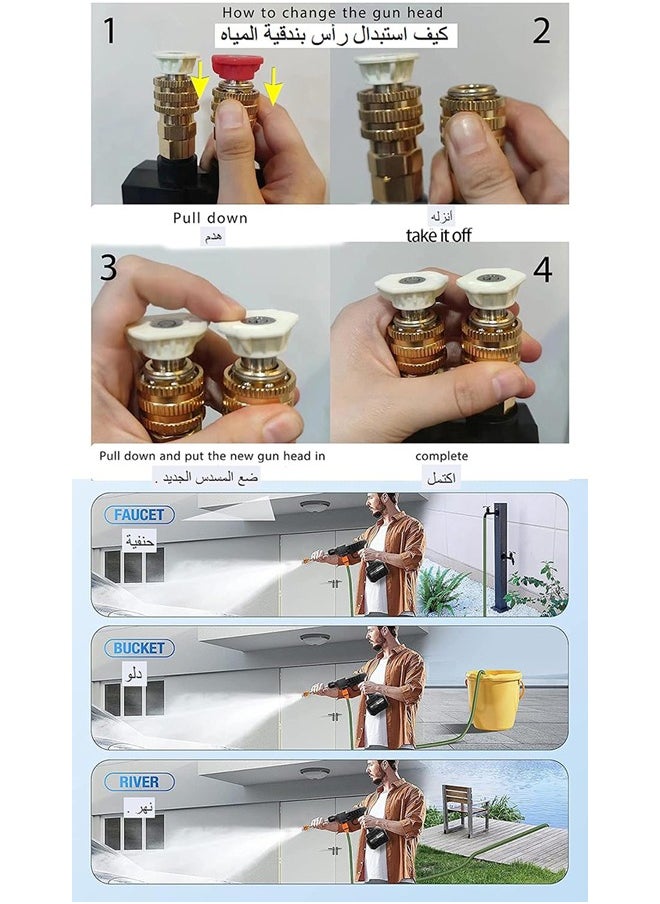 How to change the gun head
كيف استبدال رأس بندقية المياه

1

2

Pull down
هدم

أنزله
take it off

3

4

Pull down and put the new gun head in
ضع المسدس الجديد .

complete
اكتمل

FAUCET
حنفية

BUCKET
دلو

RIVER
نهر .