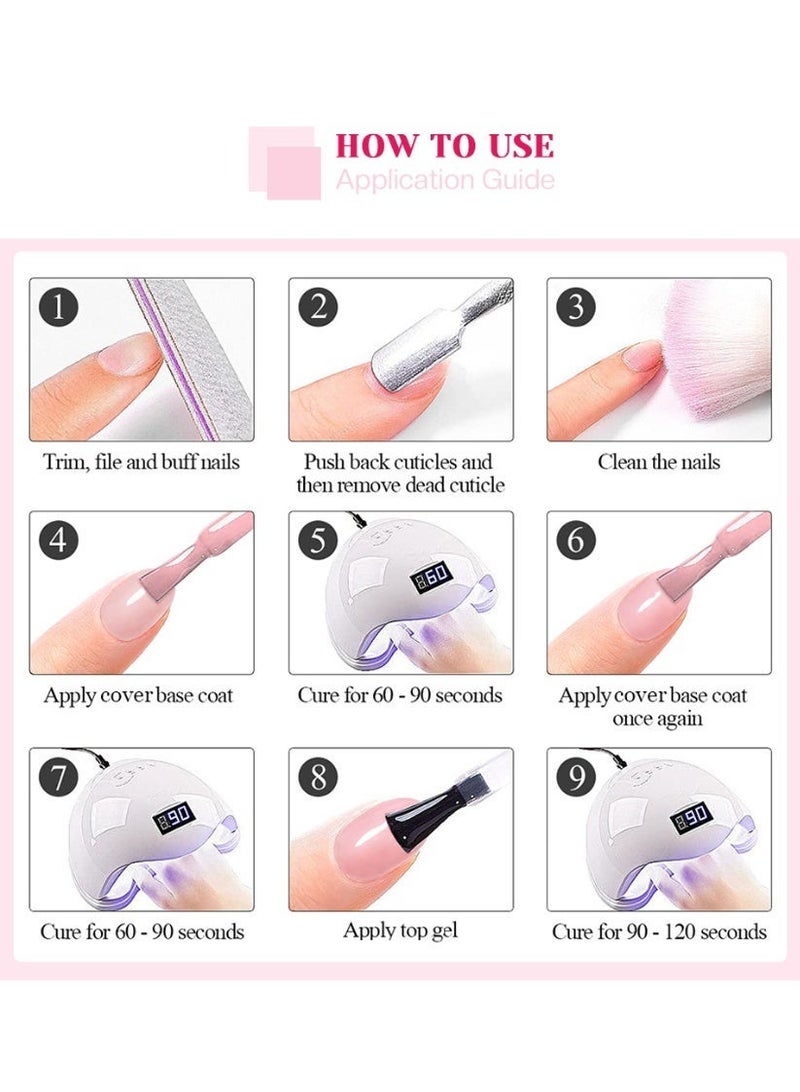 HOW TO USE
Application Guide

1
Trim, file and buff nails

2
Push back cuticles and then remove dead cuticle

3
Clean the nails

4
Apply cover base coat

5
60
Cure for 60 - 90 seconds

6
Apply cover base coat once again

7
90
Cure for 60 - 90 seconds

8
Apply top gel

9
90
Cure for 90 - 120 seconds