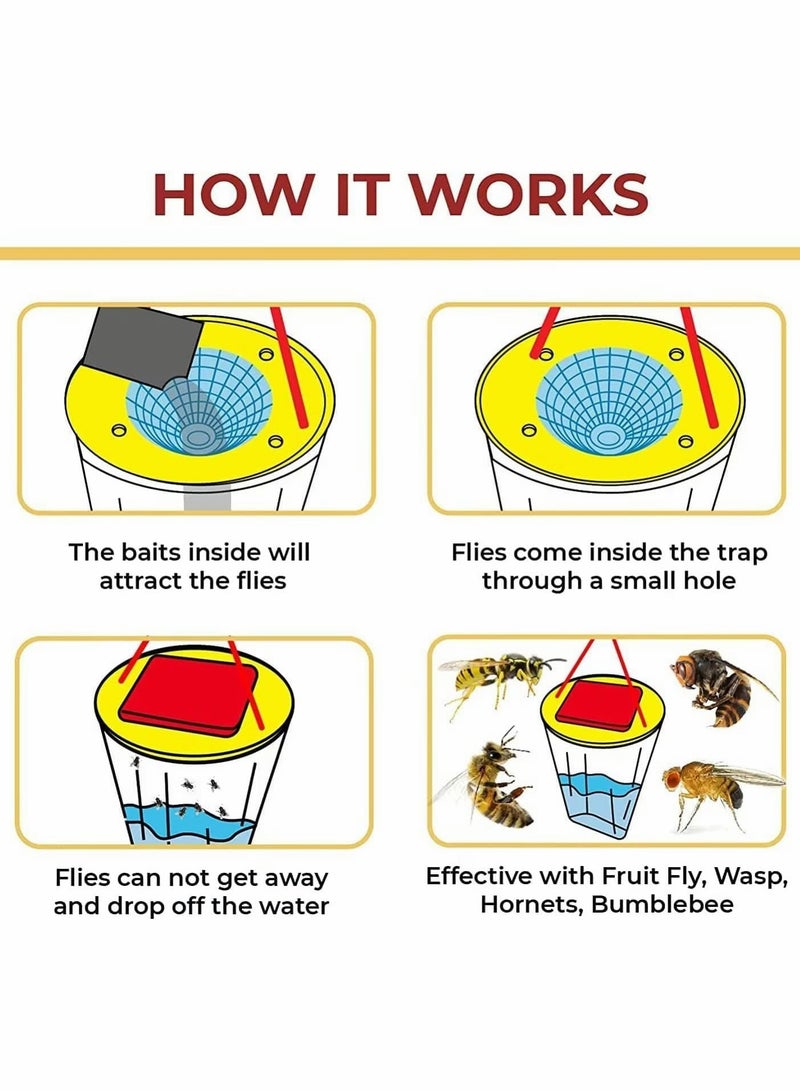 HOW IT WORKS

The baits inside will attract the flies

Flies come inside the trap through a small hole

Flies can not get away and drop off the water

Effective with Fruit Fly, Wasp, Hornets, Bumblebee