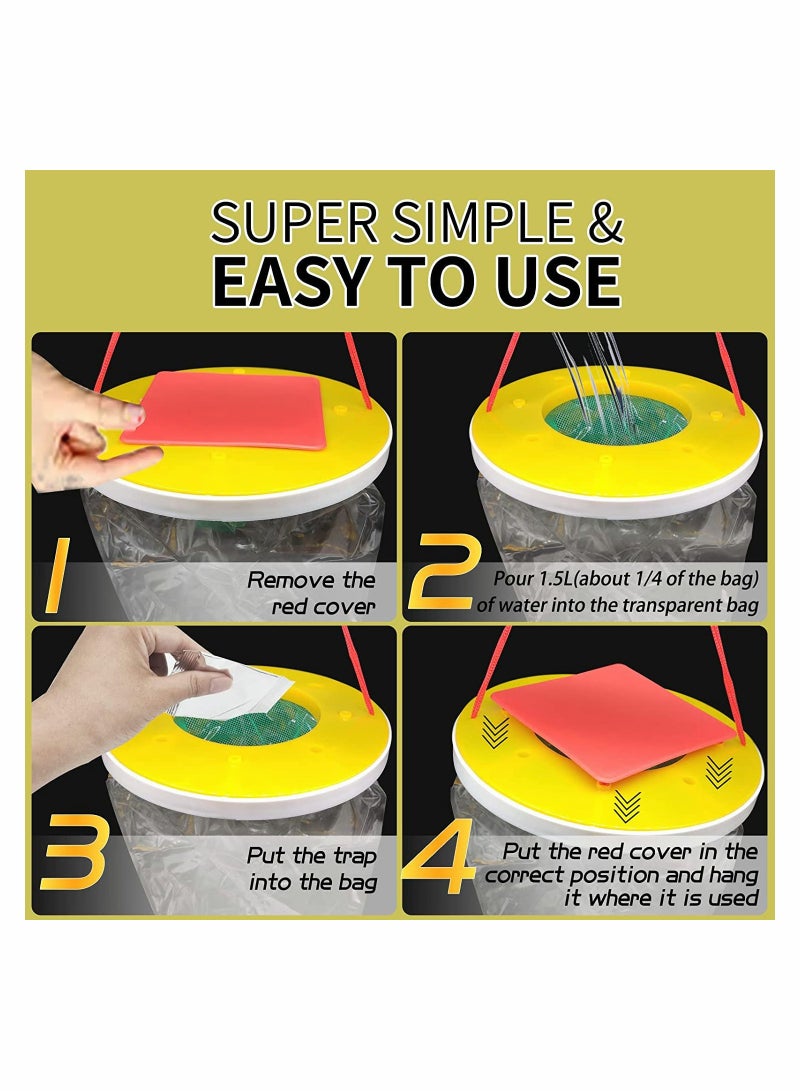 SUPER SIMPLE &
EASY TO USE

1
Remove the red cover

2
Pour 1.5L(about 1/4 of the bag) of water into the transparent bag

3
Put the trap into the bag

4
Put the red cover in the correct position and hang it where it is used