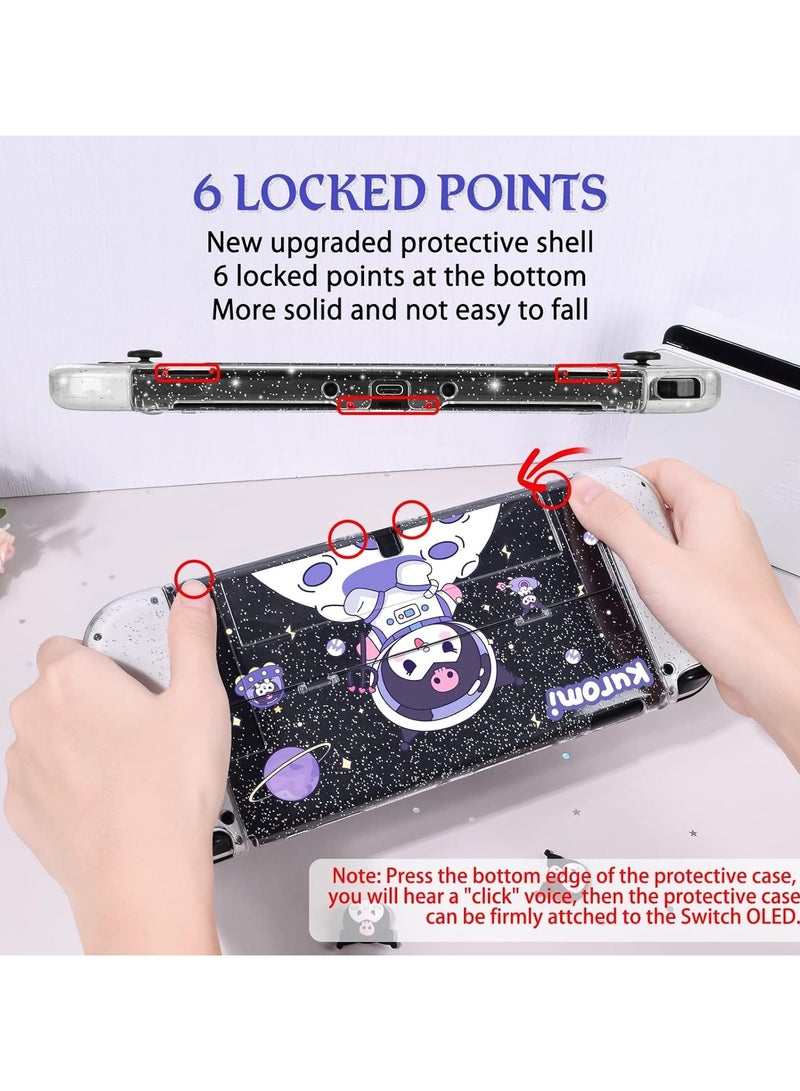 6 LOCKED POINTS

New upgraded protective shell
6 locked points at the bottom
More solid and not easy to fall

Kuromi

Note: Press the bottom edge of the protective case, you will hear a "click" voice, then the protective case can be firmly attched to the Switch OLED.