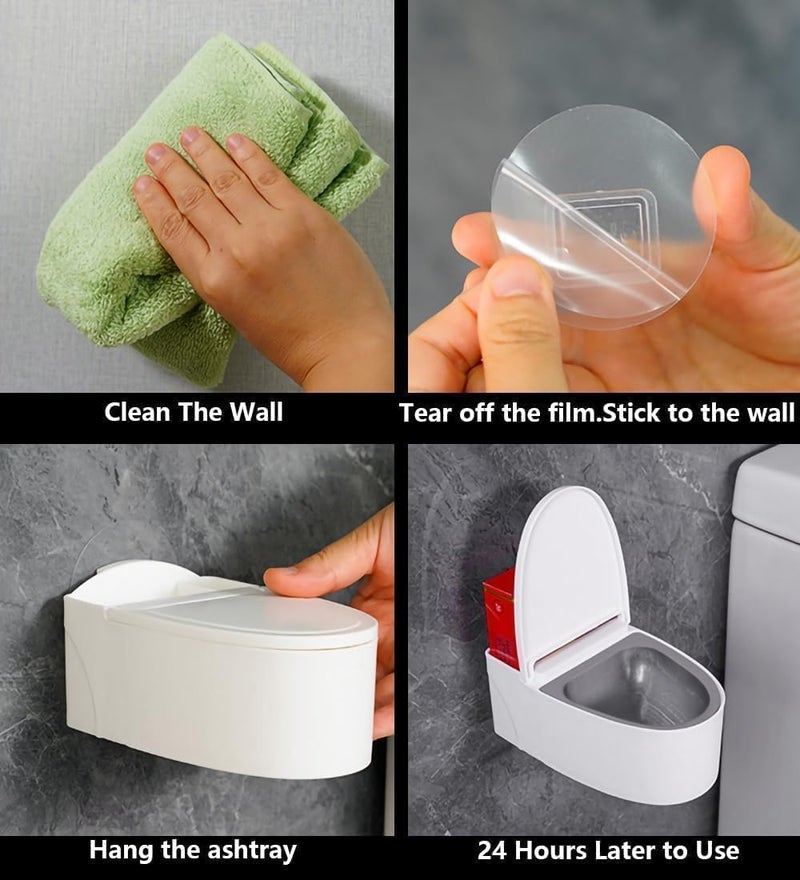 Clean The Wall

Tear off the film.Stick to the wall

Hang the ashtray

24 Hours Later to Use