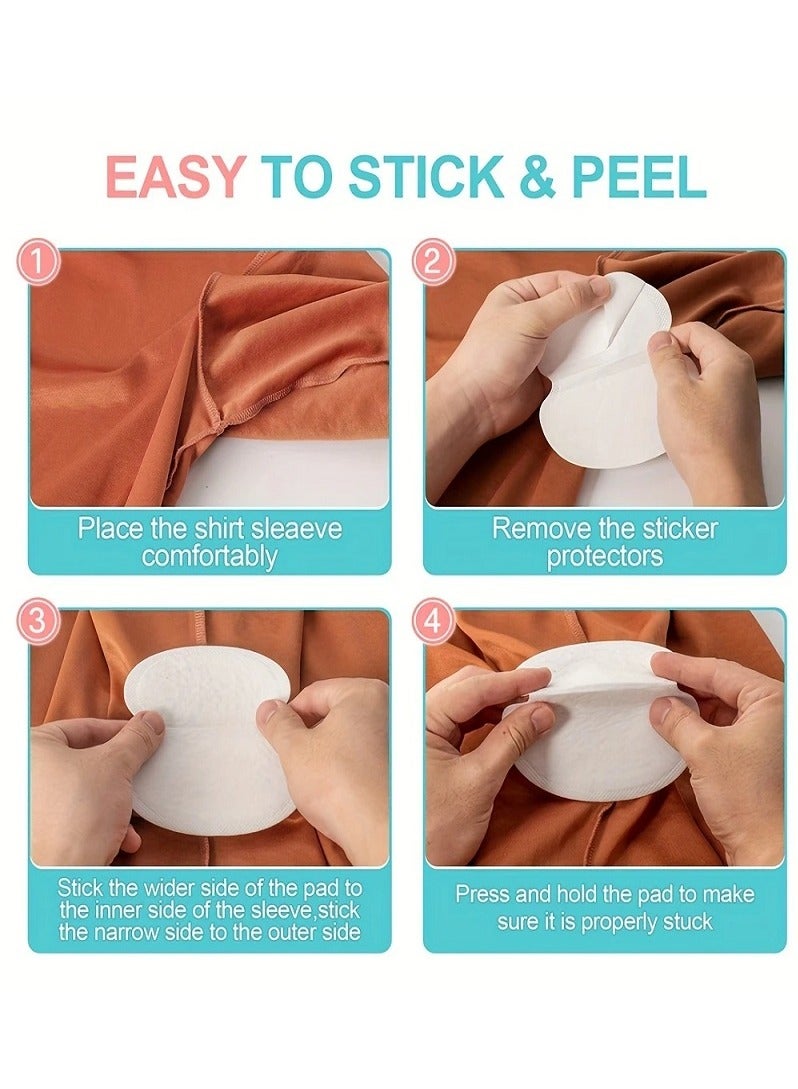 EASY TO STICK & PEEL

1

Place the shirt sleaeve comfortably

2

Remove the sticker protectors

3

Stick the wider side of the pad to the inner side of the sleeve,stick the narrow side to the outer side

4

Press and hold the pad to make sure it is properly stuck