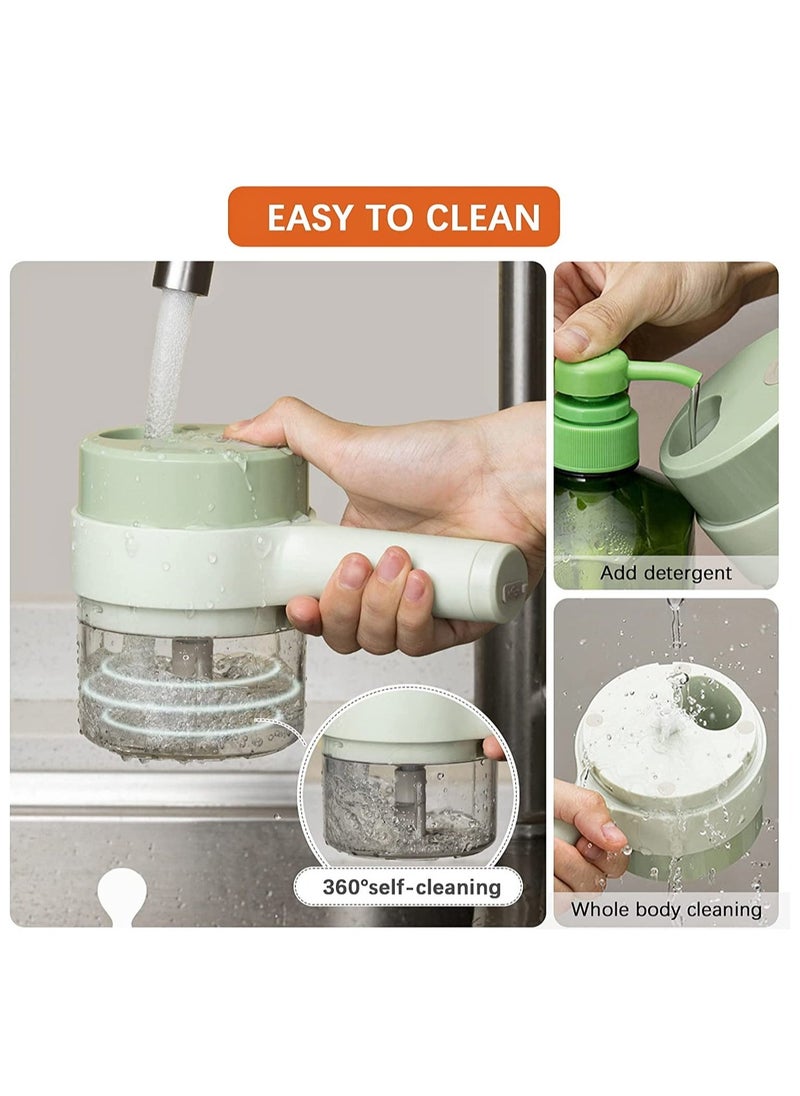 EASY TO CLEAN

360°self-cleaning

Add detergent

Whole body cleaning