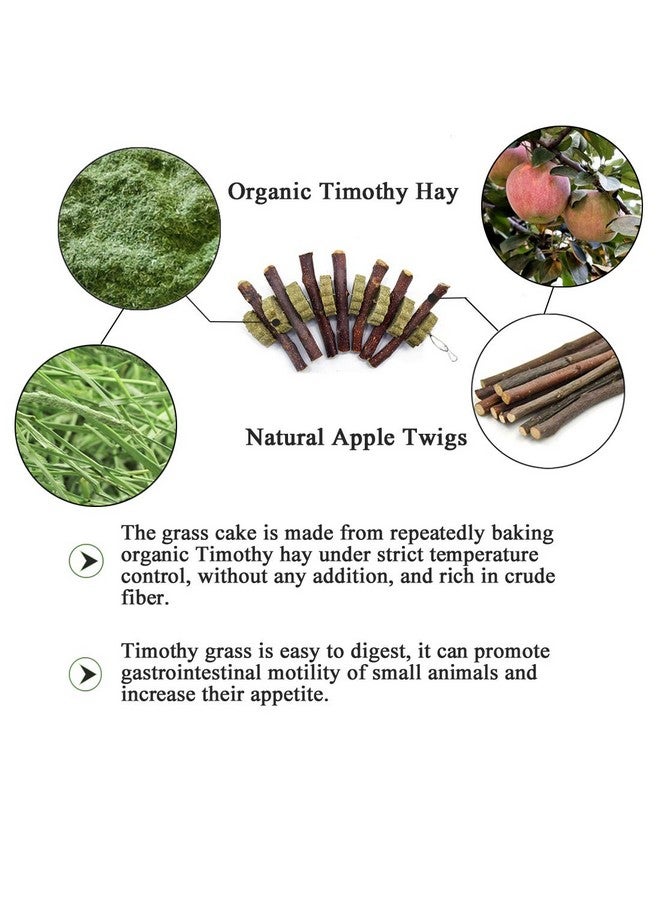 Organic Timothy Hay

Natural Apple Twigs

The grass cake is made from repeatedly baking organic Timothy hay under strict temperature control, without any addition, and rich in crude fiber.

Timothy grass is easy to digest, it can promote gastrointestinal motility of small animals and increase their appetite.