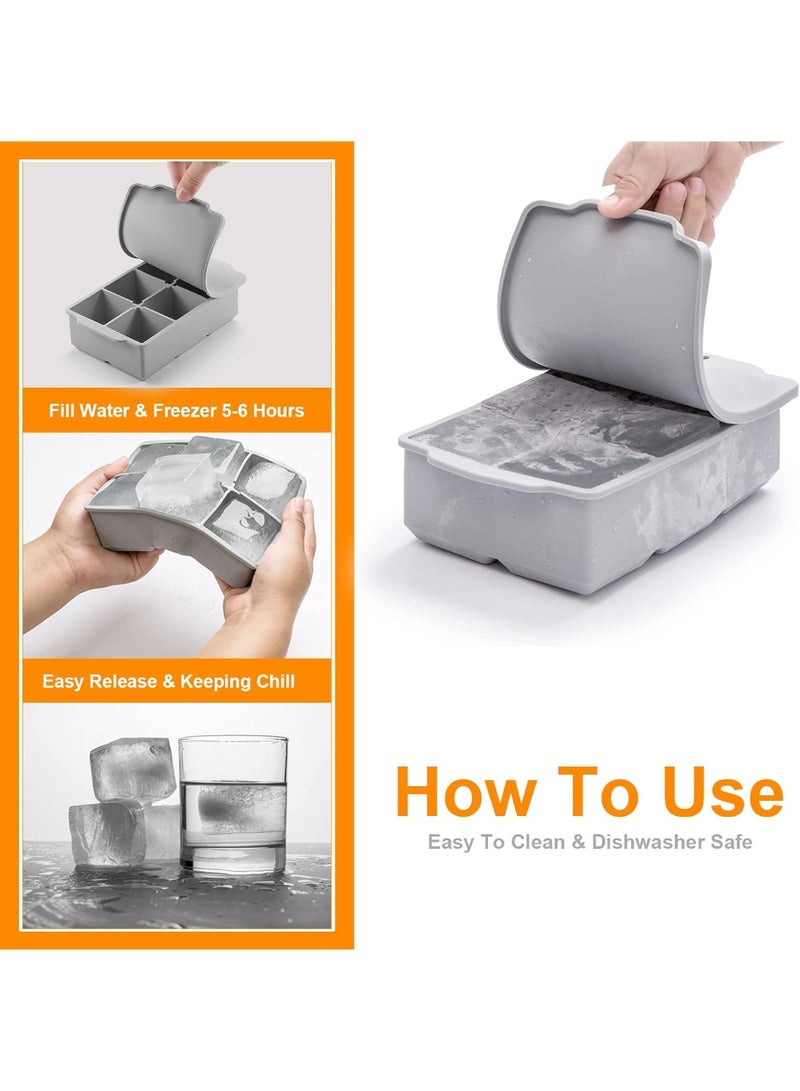 Fill Water & Freezer 5-6 Hours

Easy Release & Keeping Chill

How To Use

Easy To Clean & Dishwasher Safe