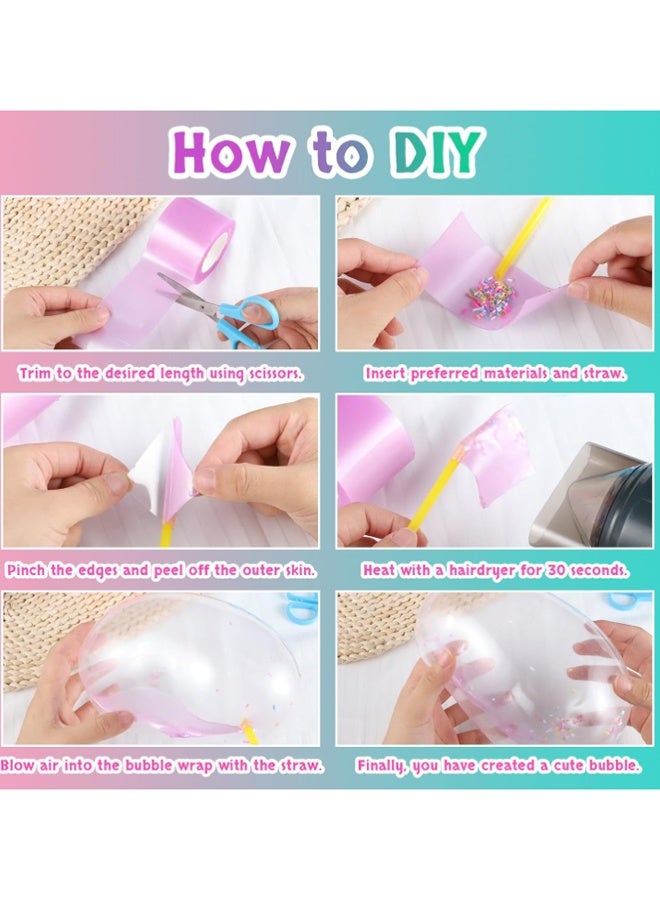 How to DIY

Trim to the desired length using scissors.

Insert preferred materials and straw.

Pinch the edges and peel off the outer skin.

Heat with a hairdryer for 30 seconds.

Blow air into the bubble wrap with the straw.

Finally, you have created a cute bubble.