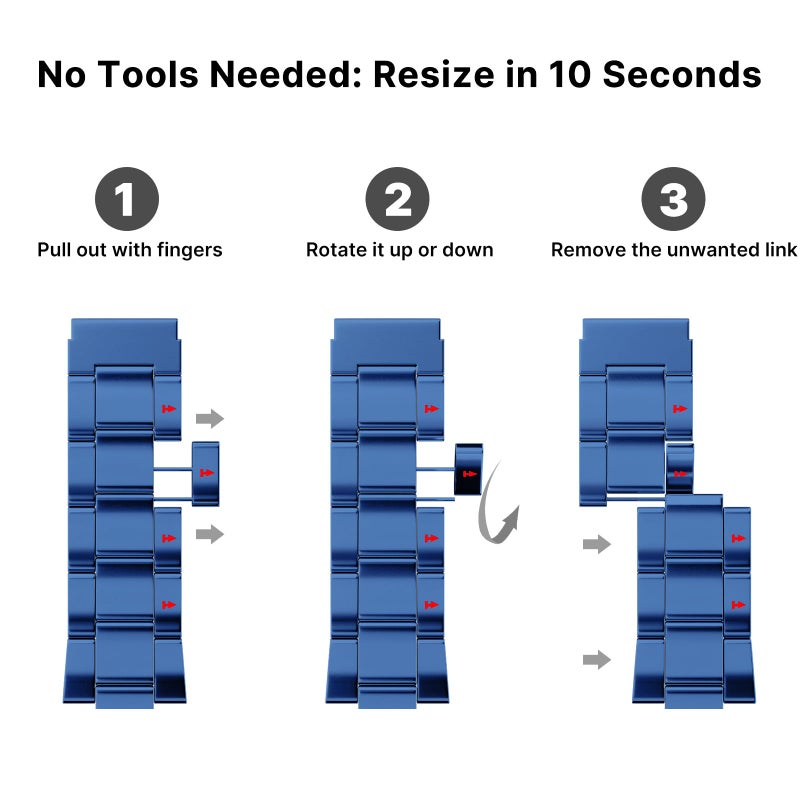 No Tools Needed: Resize in 10 Seconds

1
Pull out with fingers

2
Rotate it up or down

3
Remove the unwanted link