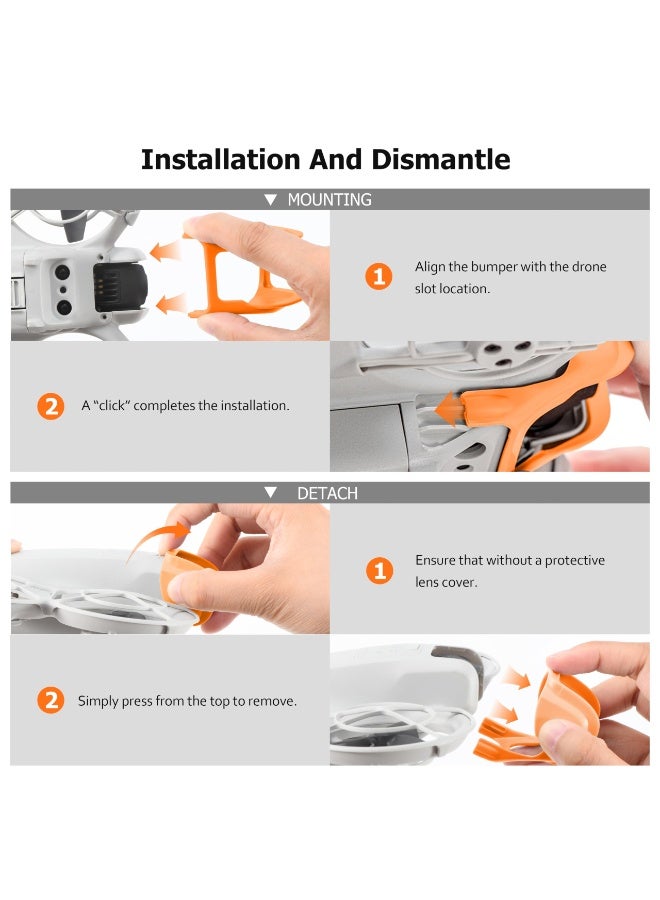 Installation And Dismantle

▼ MOUNTING

1 Align the bumper with the drone slot location.

2 A "click" completes the installation.

▼ DETACH

1 Ensure that without a protective lens cover.

2 Simply press from the top to remove.