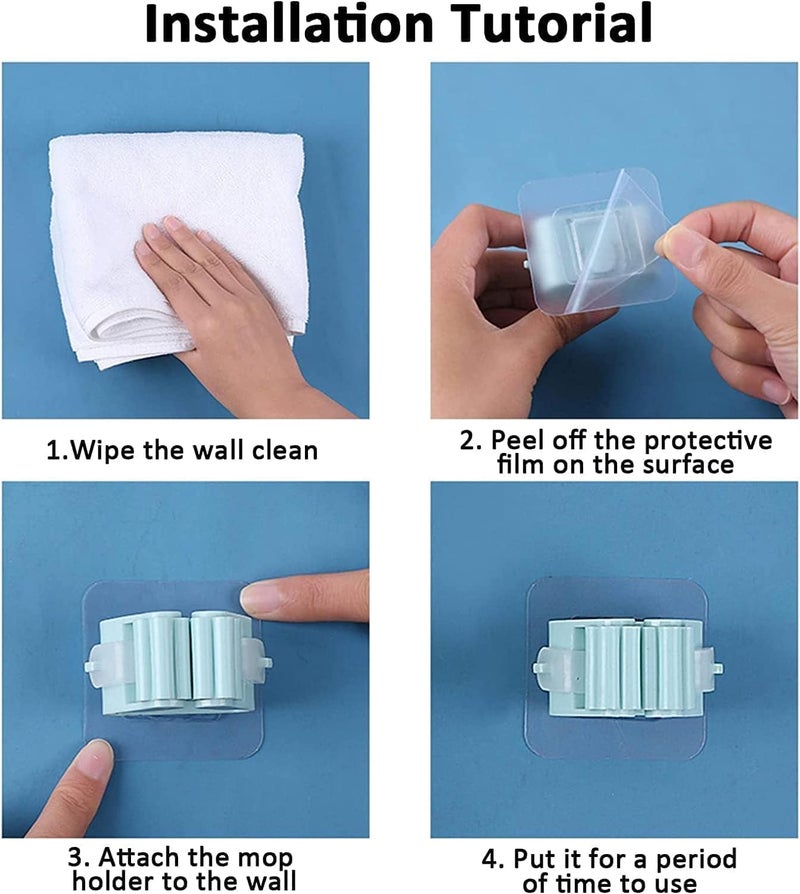 Installation Tutorial

1.Wipe the wall clean

2. Peel off the protective film on the surface

3. Attach the mop holder to the wall

4. Put it for a period of time to use