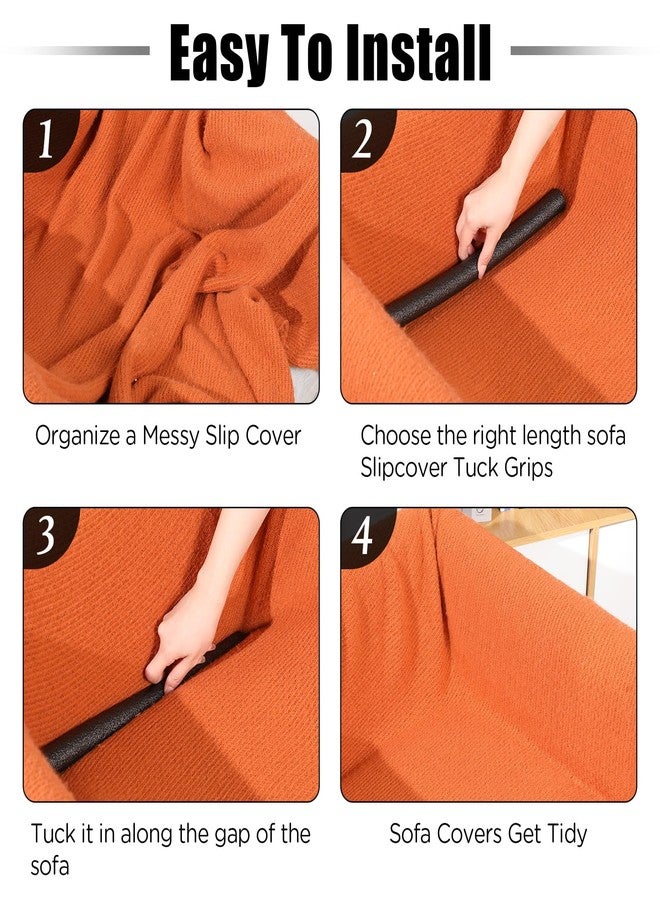 Easy To Install

1

Organize a Messy Slip Cover

2

Choose the right length sofa Slipcover Tuck Grips

3

Tuck it in along the gap of the sofa

4

Sofa Covers Get Tidy