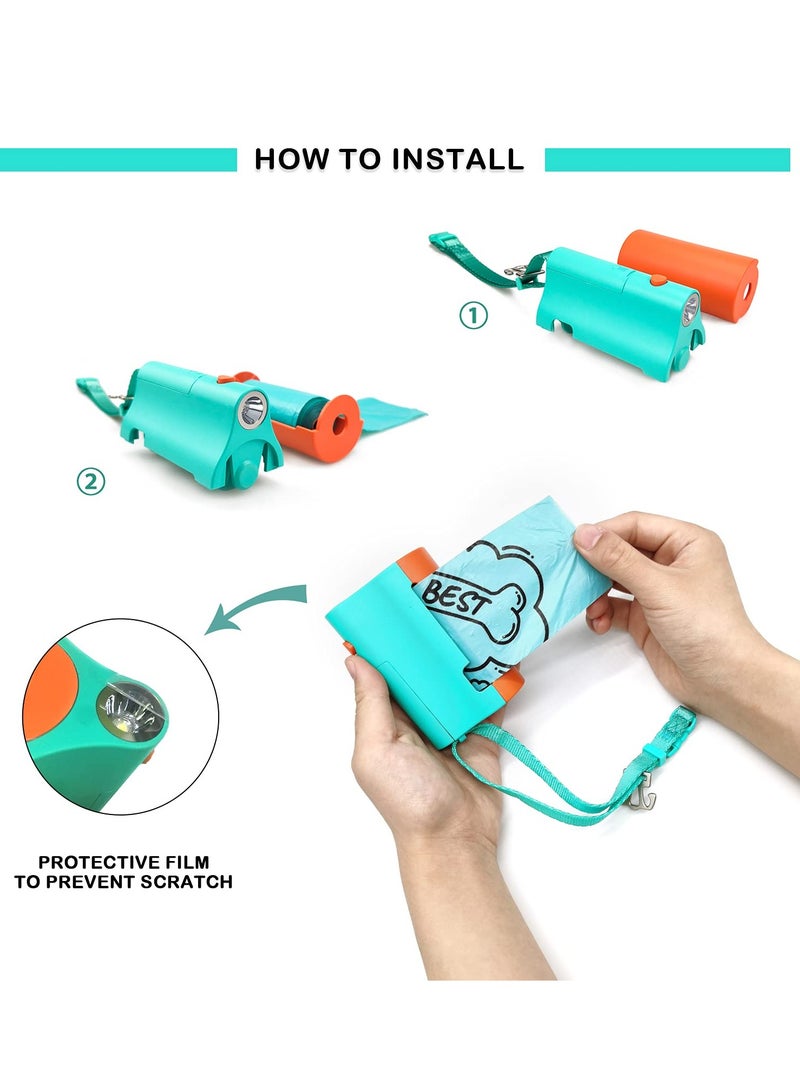 HOW TO INSTALL

①

②

BEST

PROTECTIVE FILM
TO PREVENT SCRATCH