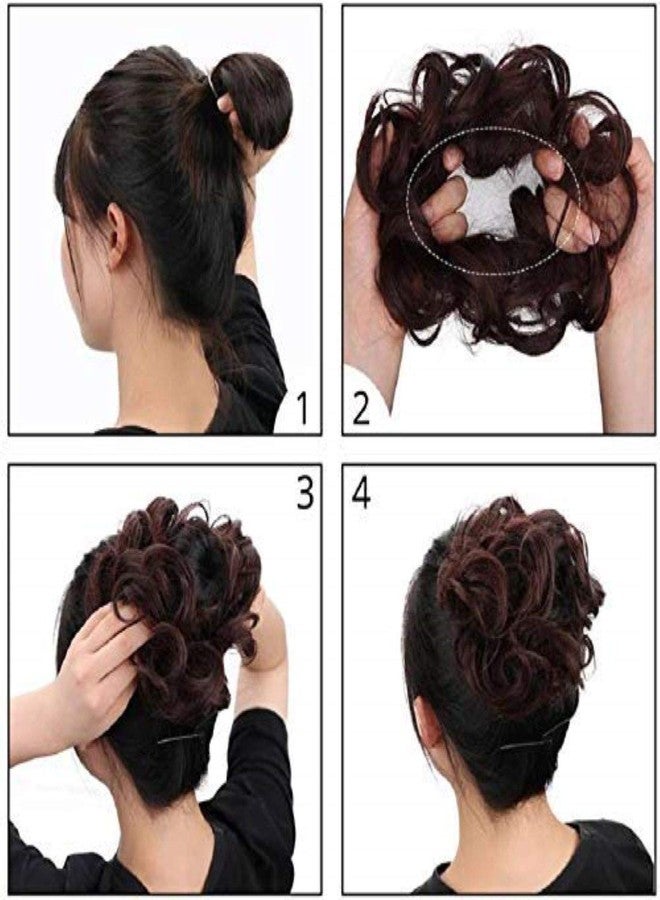 1

2

3

4