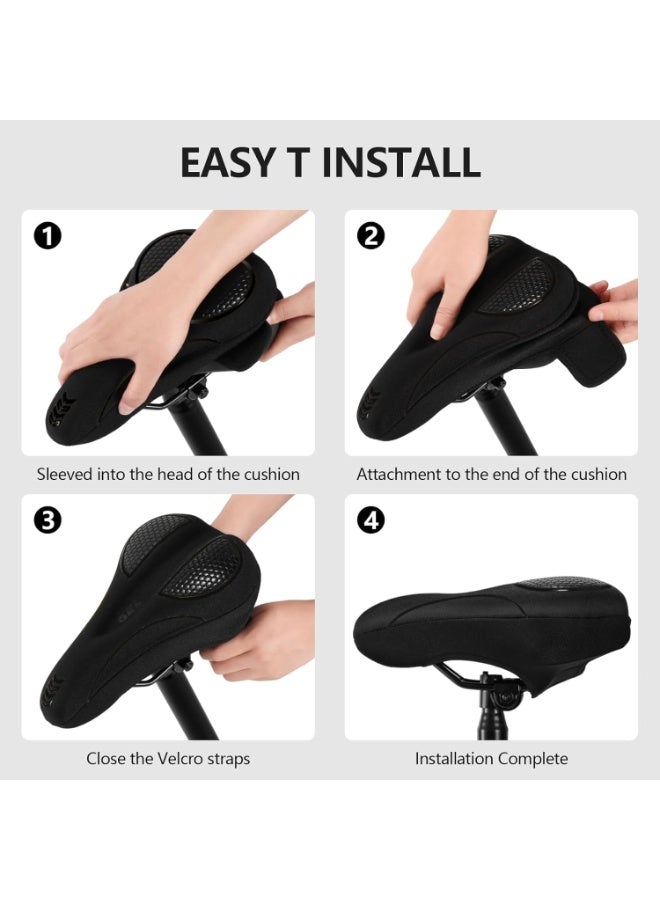 EASY T INSTALL

1

Sleeved into the head of the cushion

2

Attachment to the end of the cushion

3

Close the Velcro straps

4

Installation Complete