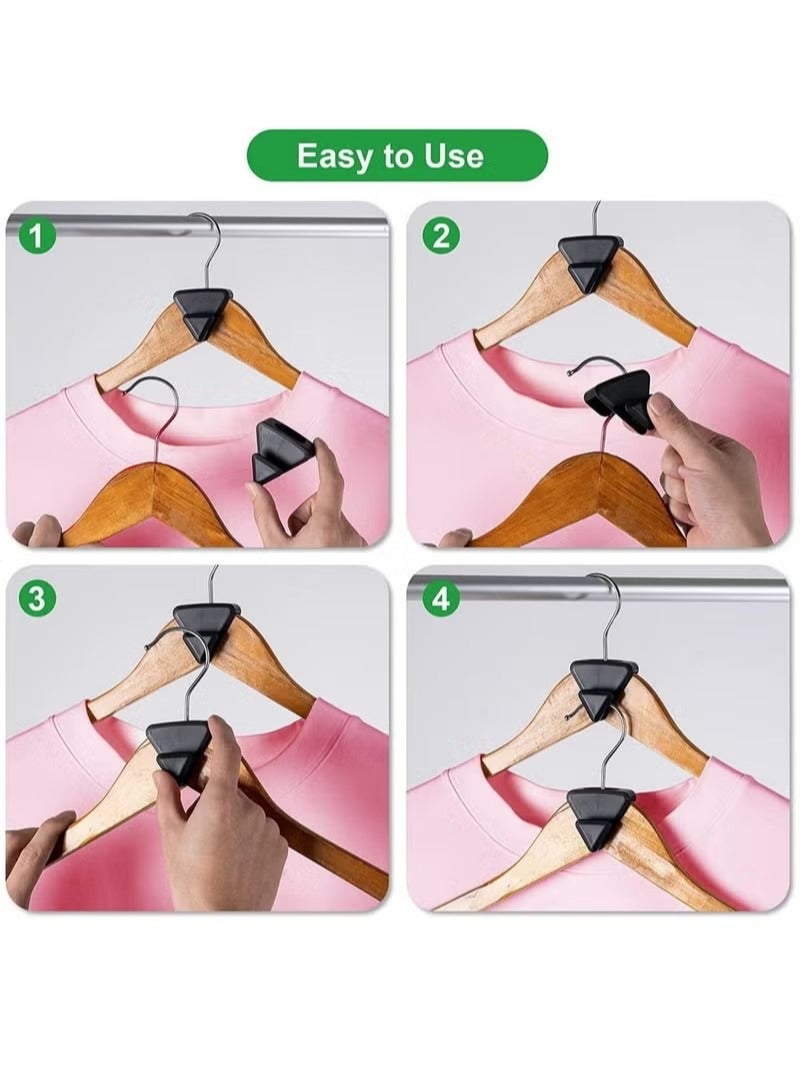 Easy to Use

1

2

3

4