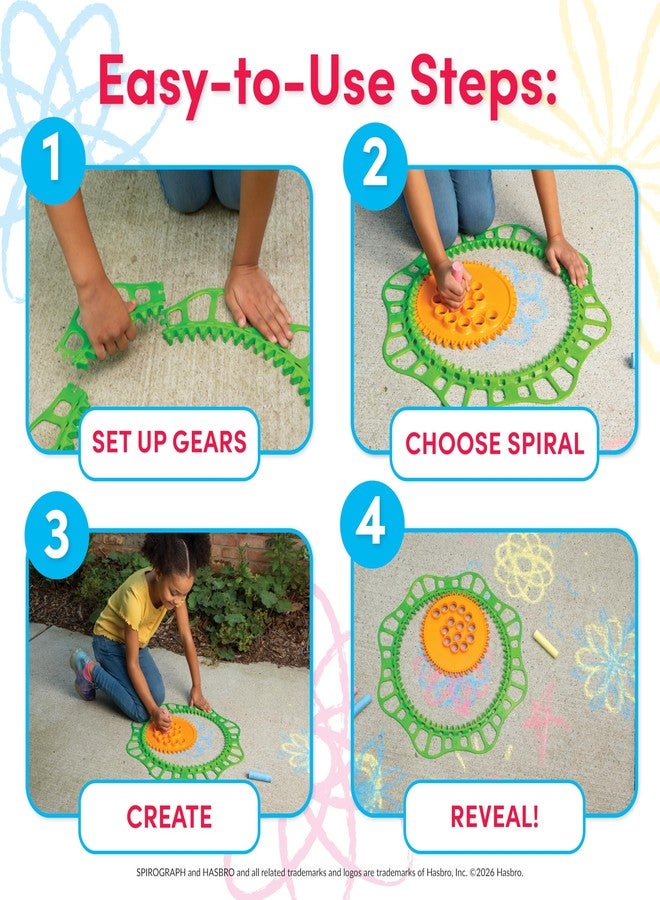 Easy-to-Use Steps:

1

SET UP GEARS

2

CHOOSE SPIRAL

3

CREATE

4

REVEAL!

SPIROGRAPH and HASBRO and all related trademarks and logos are trademarks of Hasbro, Inc. ©2026 Hasbro.