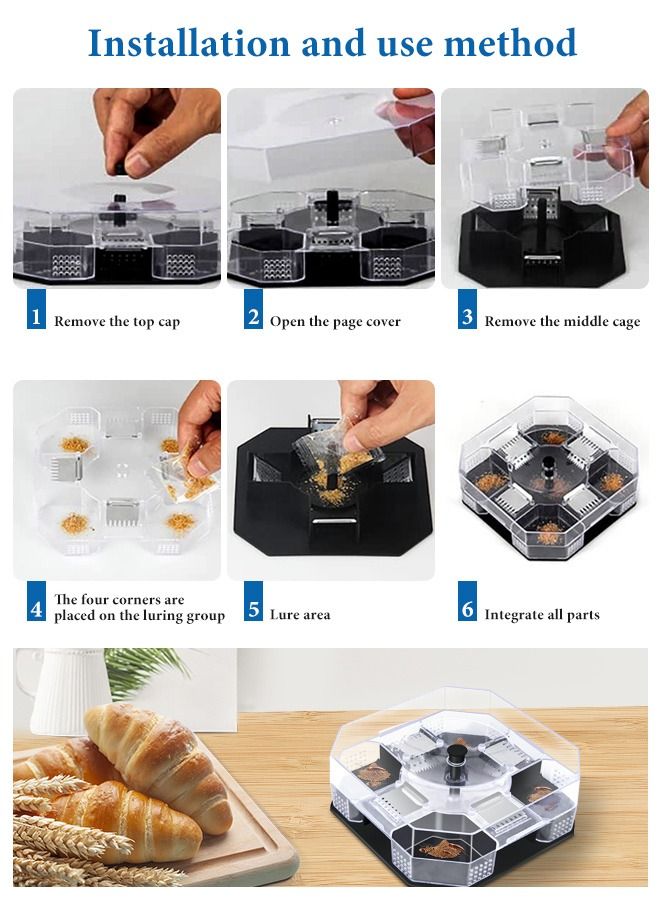 Installation and use method

1 Remove the top cap

2 Open the page cover

3 Remove the middle cage

4 The four corners are placed on the luring group

5 Lure area

6 Integrate all parts