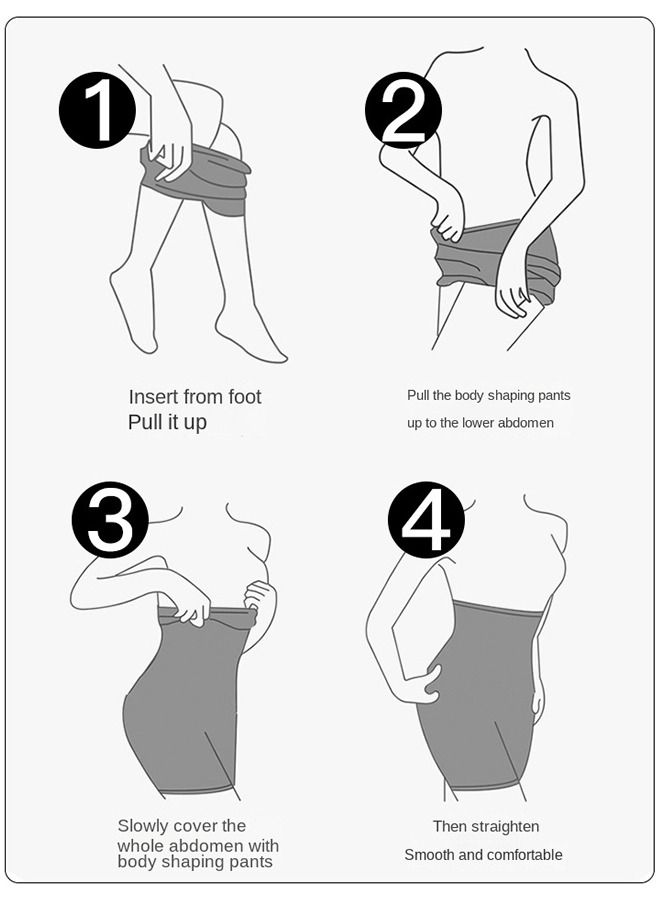 1

Insert from foot
Pull it up

2

Pull the body shaping pants
up to the lower abdomen

3

Slowly cover the whole abdomen with body shaping pants

4

Then straighten
Smooth and comfortable