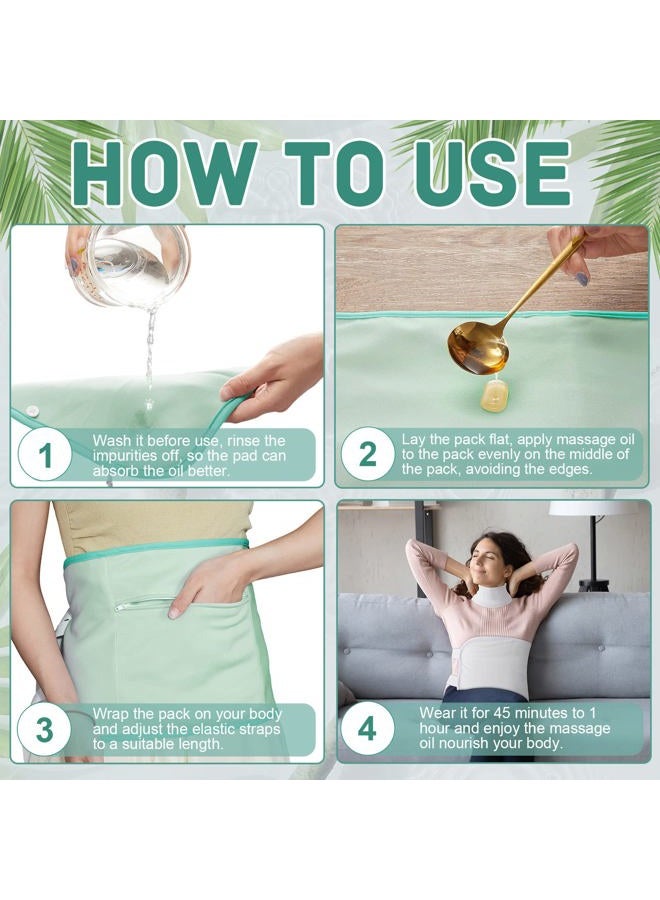 HOW TO USE

1 Wash it before use, rinse the impurities off, so the pad can absorb the oil better.

2 Lay the pack flat, apply massage oil to the pack evenly on the middle of the pack, avoiding the edges.

3 Wrap the pack on your body and adjust the elastic straps to a suitable length.

4 Wear it for 45 minutes to 1 hour and enjoy the massage oil nourish your body.