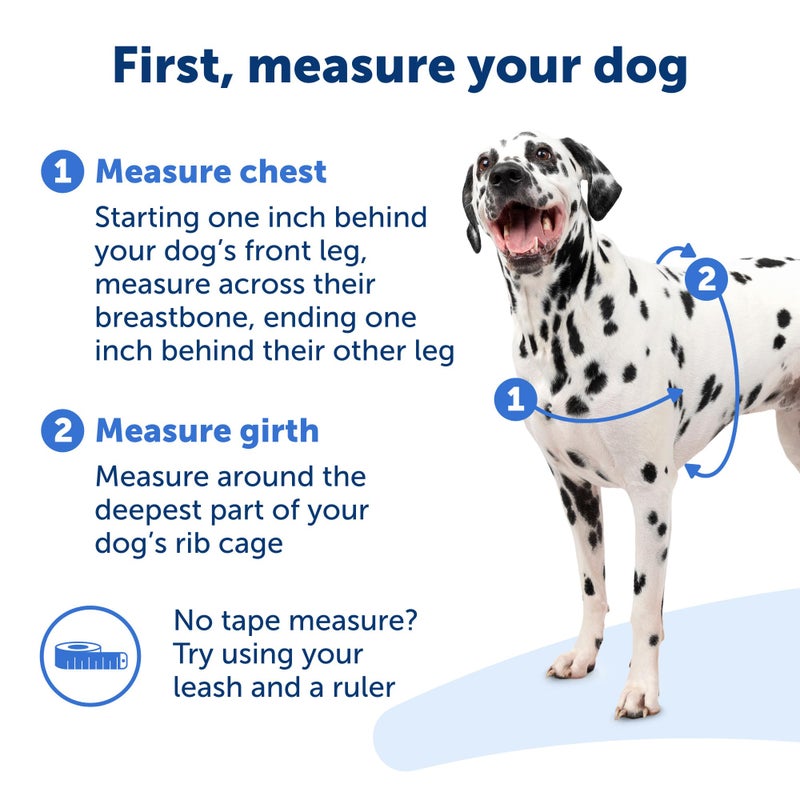 First, measure your dog

1 Measure chest

Starting one inch behind your dog's front leg, measure across their breastbone, ending one inch behind their other leg

2 Measure girth

Measure around the deepest part of your dog's rib cage

No tape measure? Try using your leash and a ruler

2

1