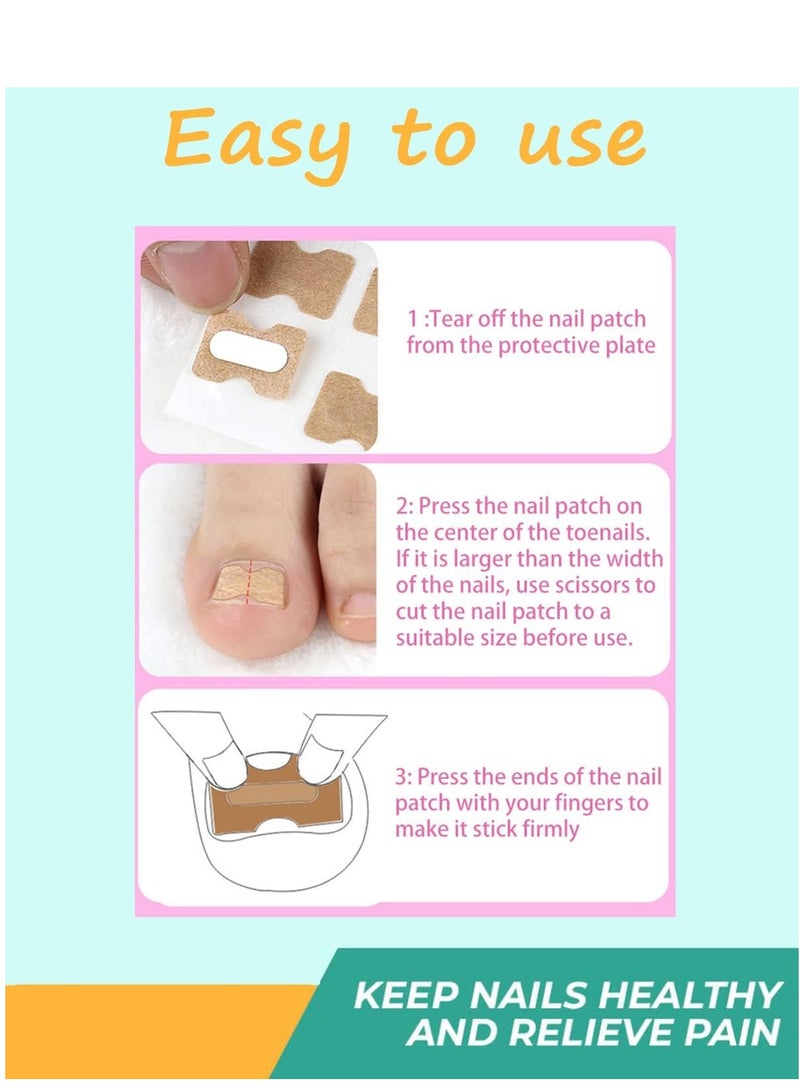 Easy to use

1 :Tear off the nail patch from the protective plate

2: Press the nail patch on the center of the toenails. If it is larger than the width of the nails, use scissors to cut the nail patch to a suitable size before use.

3: Press the ends of the nail patch with your fingers to make it stick firmly

KEEP NAILS HEALTHY AND RELIEVE PAIN