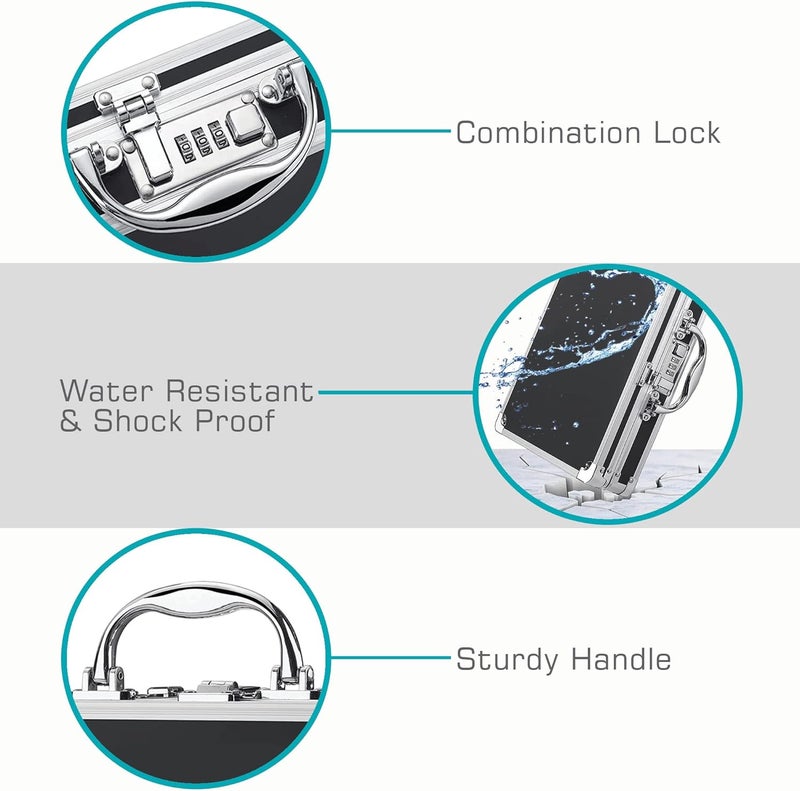 Combination Lock

Water Resistant & Shock Proof

Sturdy Handle