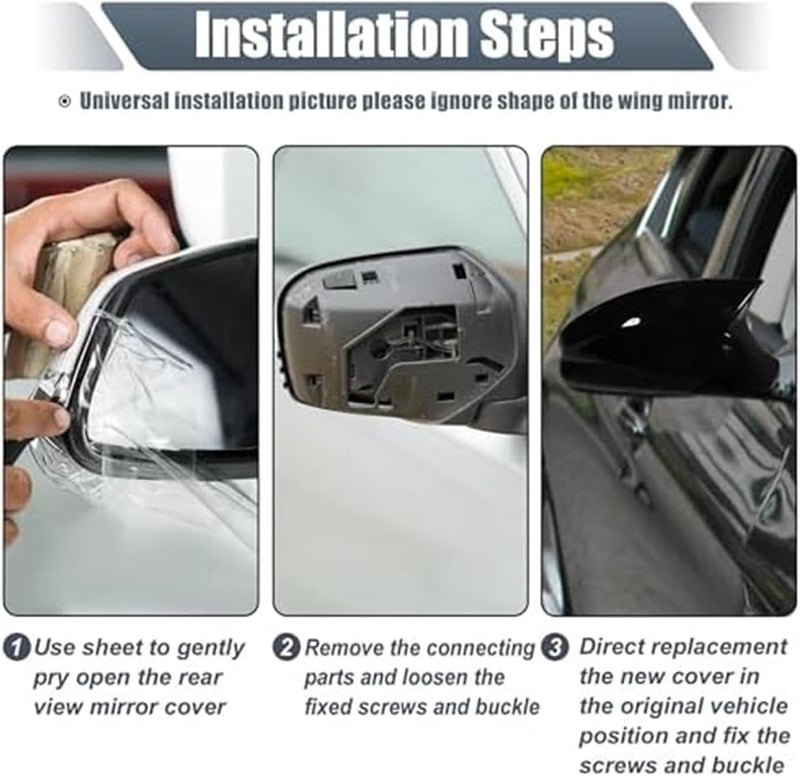 Installation Steps

⊙ Universal installation picture please ignore shape of the wing mirror.

1 Use sheet to gently pry open the rear view mirror cover

2 Remove the connecting parts and loosen the fixed screws and buckle

3 Direct replacement the new cover in the original vehicle position and fix the screws and buckle