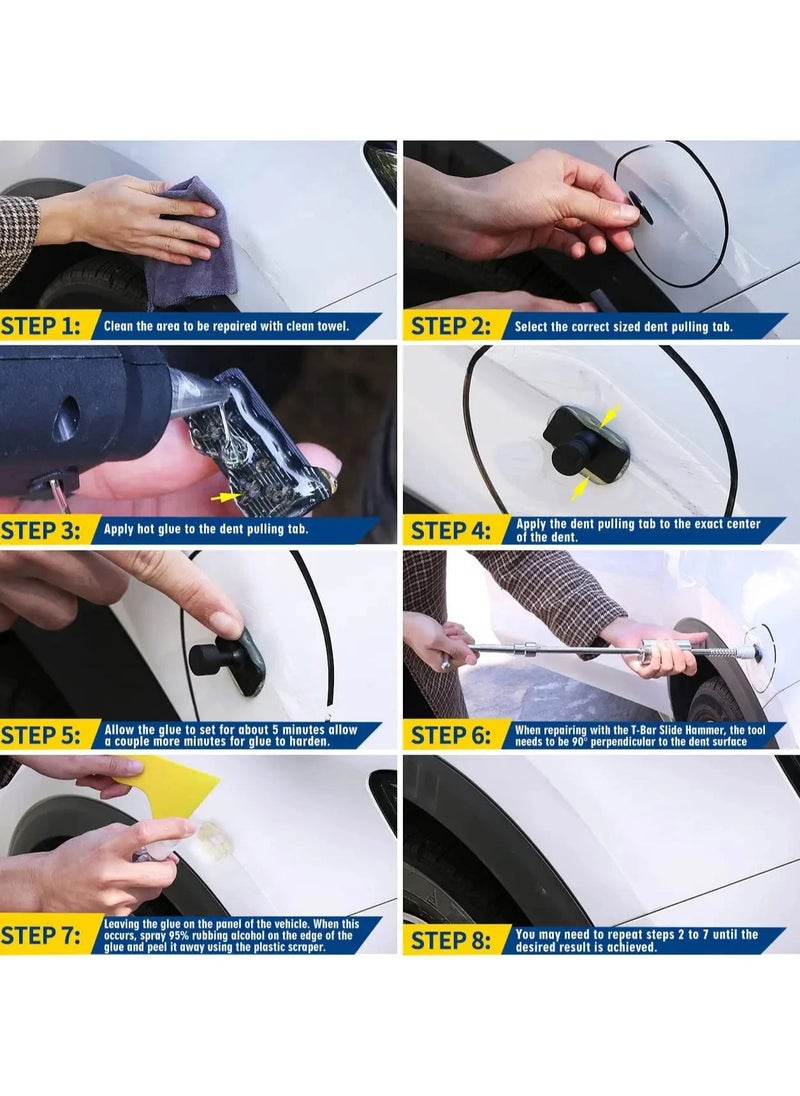 STEP 1: Clean the area to be repaired with clean towel.

STEP 2: Select the correct sized dent pulling tab.

STEP 3: Apply hot glue to the dent pulling tab.

STEP 4: Apply the dent pulling tab to the exact center of the dent.

STEP 5: Allow the glue to set for about 5 minutes allow a couple more minutes for glue to harden.

STEP 6: When repairing with the T-Bar Slide Hammer, the tool needs to be 90° perpendicular to the dent surface

STEP 7: Leaving the glue on the panel of the vehicle. When this occurs, spray 95% rubbing alcohol on the edge of the glue and peel it away using the plastic scraper.

STEP 8: You may need to repeat steps 2 to 7 until the desired result is achieved.