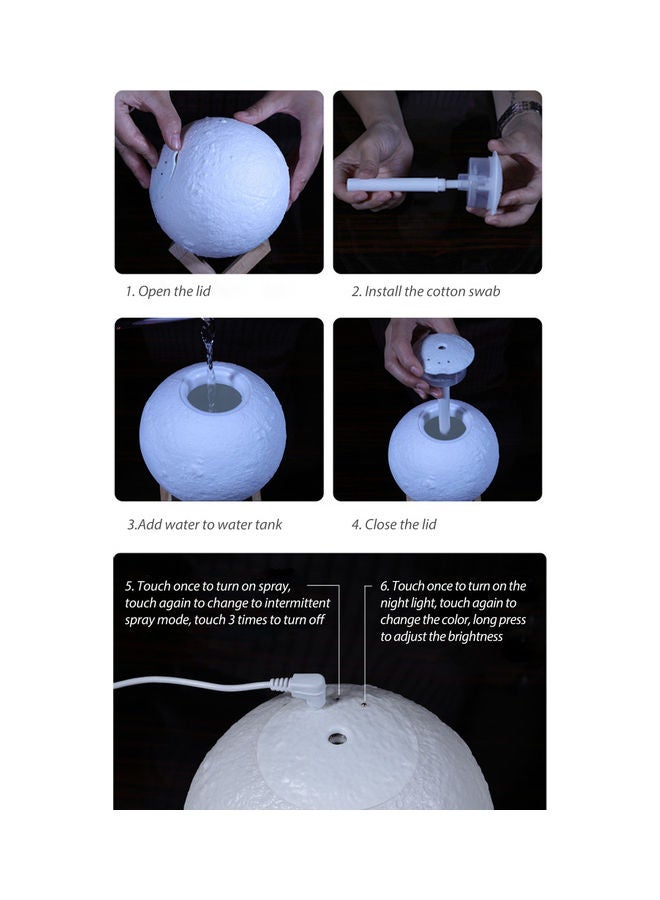 1. Open the lid

2. Install the cotton swab

3.Add water to water tank

4. Close the lid

5. Touch once to turn on spray, touch again to change to intermittent spray mode, touch 3 times to turn off

6. Touch once to turn on the night light, touch again to change the color, long press to adjust the brightness