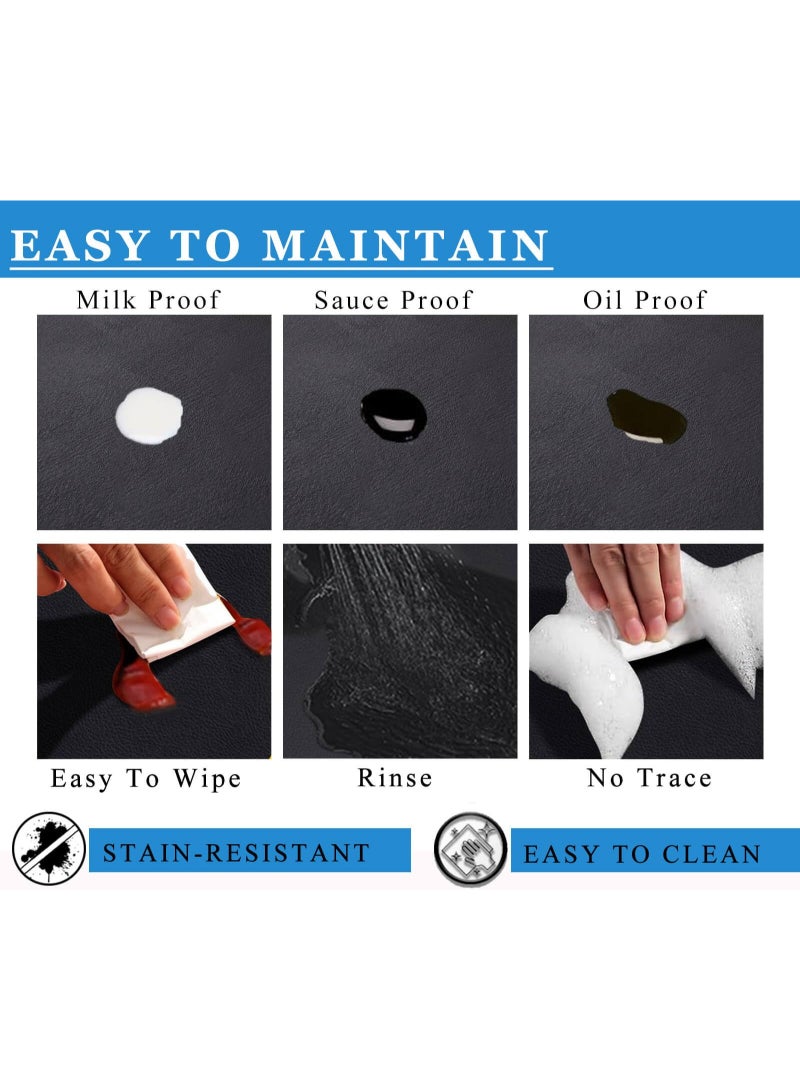 EASY TO MAINTAIN

Milk Proof

Sauce Proof

Oil Proof

Easy To Wipe

Rinse

No Trace

STAIN-RESISTANT

EASY TO CLEAN