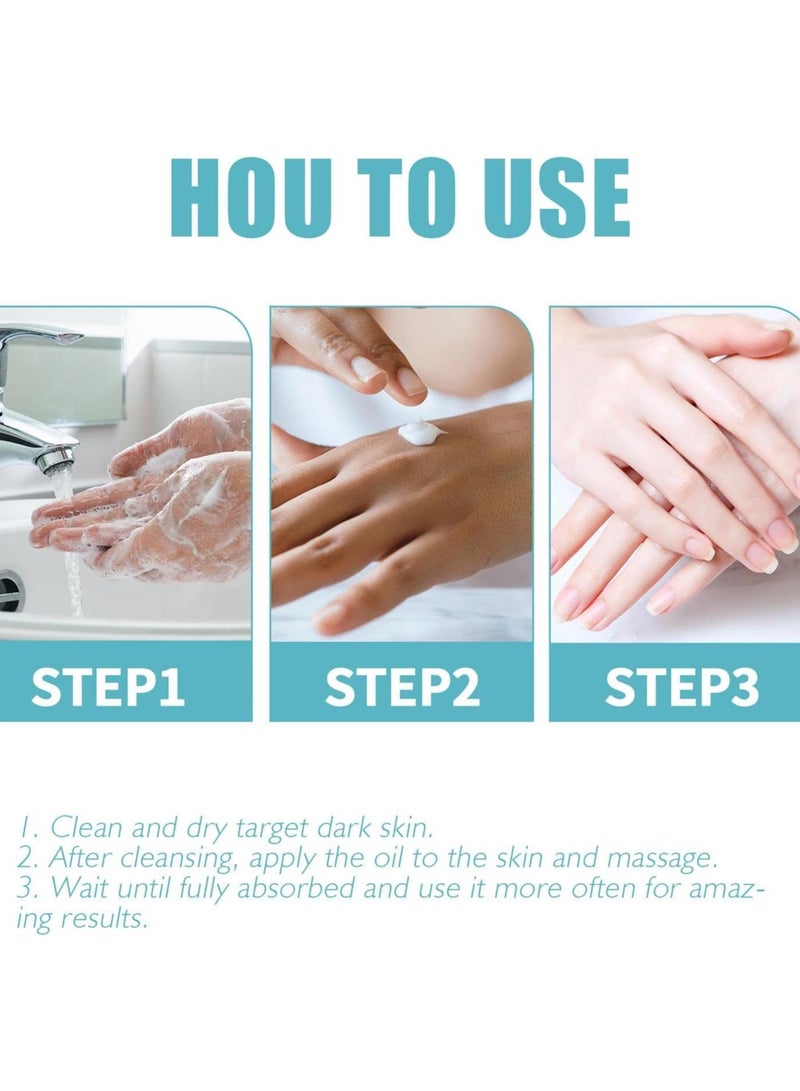 HOU TO USE

STEP1

STEP2

STEP3

1. Clean and dry target dark skin.
2. After cleansing, apply the oil to the skin and massage.
3. Wait until fully absorbed and use it more often for amazing results.