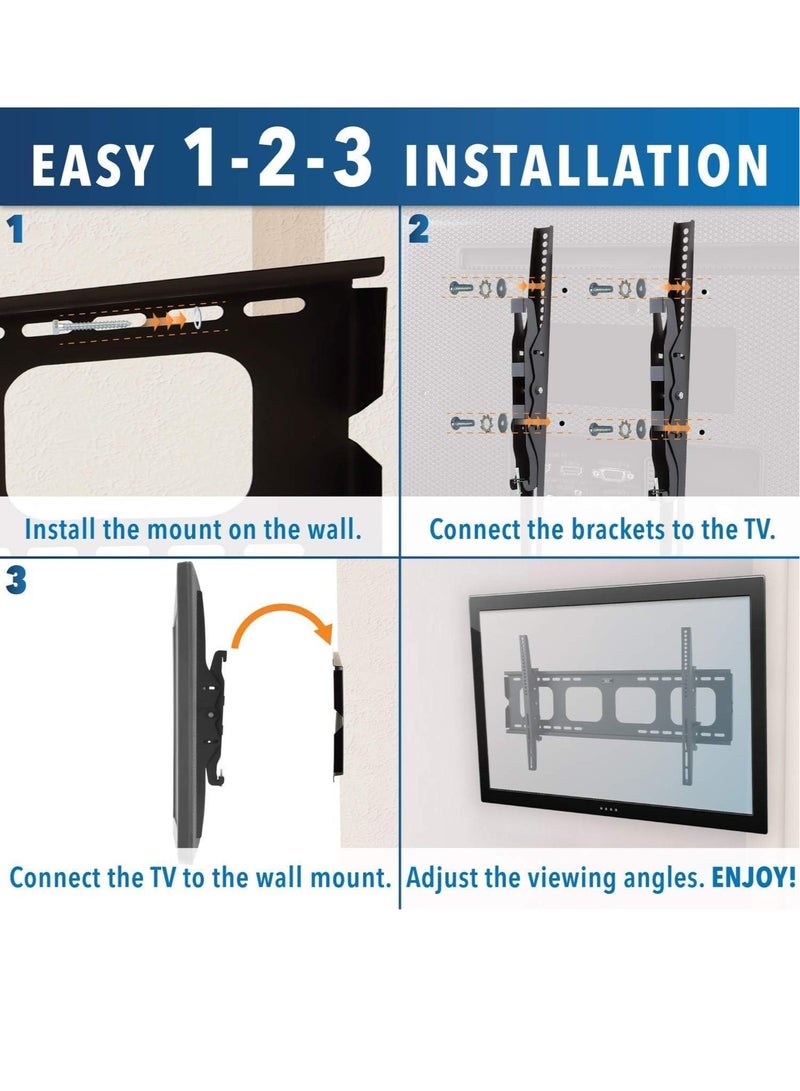 EASY 1-2-3 INSTALLATION

1

Install the mount on the wall.

2

Connect the brackets to the TV.

3

Connect the TV to the wall mount.

Adjust the viewing angles. ENJOY!