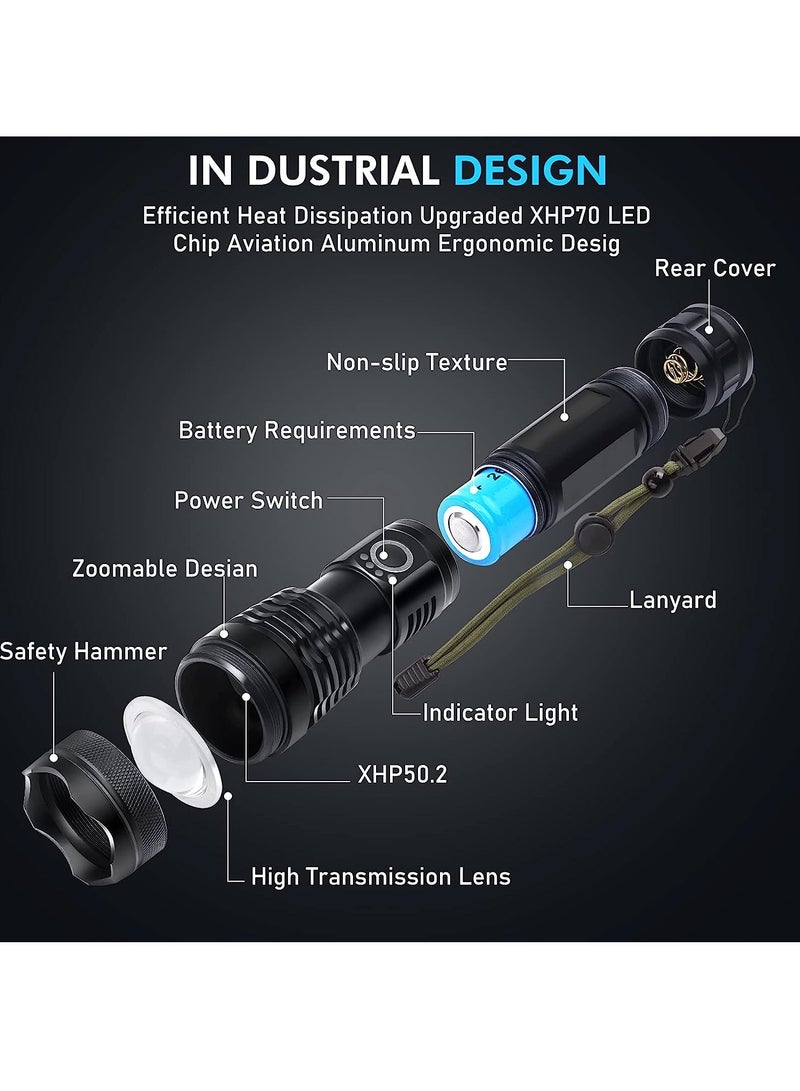 IN DUSTRIAL DESIGN

Efficient Heat Dissipation Upgraded XHP70 LED Chip Aviation Aluminum Ergonomic Desig

Rear Cover

Non-slip Texture

Battery Requirements

Power Switch

Zoomable Desian

Lanyard

Safety Hammer

Indicator Light

XHP50.2

High Transmission Lens