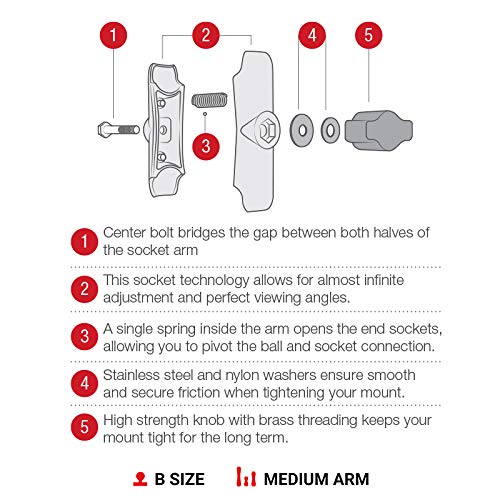 1 2 4 5

3

1 Center bolt bridges the gap between both halves of the socket arm

2 This socket technology allows for almost infinite adjustment and perfect viewing angles.

3 A single spring inside the arm opens the end sockets, allowing you to pivot the ball and socket connection.

4 Stainless steel and nylon washers ensure smooth and secure friction when tightening your mount.

5 High strength knob with brass threading keeps your mount tight for the long term.

B SIZE MEDIUM ARM