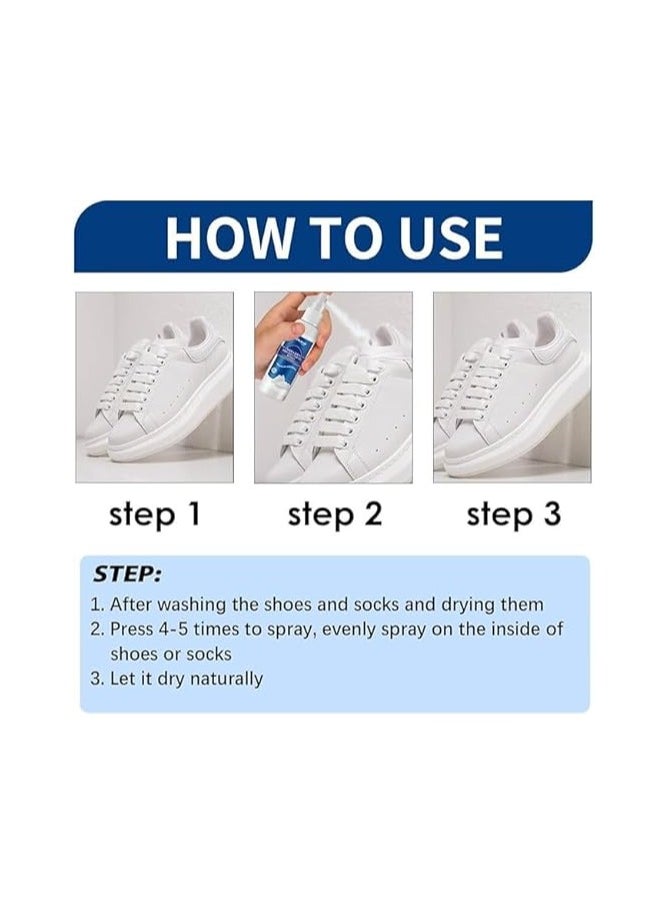 HOW TO USE

step 1

step 2

step 3

STEP:

1. After washing the shoes and socks and drying them
2. Press 4-5 times to spray, evenly spray on the inside of shoes or socks
3. Let it dry naturally