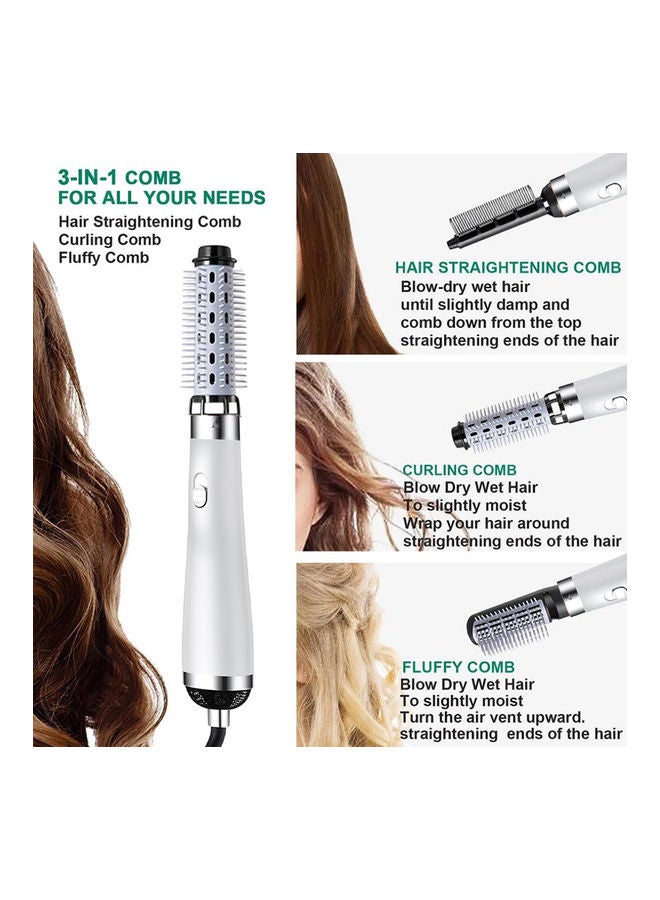 3-IN-1 COMB
FOR ALL YOUR NEEDS
Hair Straightening Comb
Curling Comb
Fluffy Comb

HAIR STRAIGHTENING COMB
Blow-dry wet hair until slightly damp and comb down from the top straightening ends of the hair

CURLING COMB
Blow Dry Wet Hair
To slightly moist
Wrap your hair around straightening ends of the hair

FLUFFY COMB
Blow Dry Wet Hair
To slightly moist
Turn the air vent upward.
straightening ends of the hair