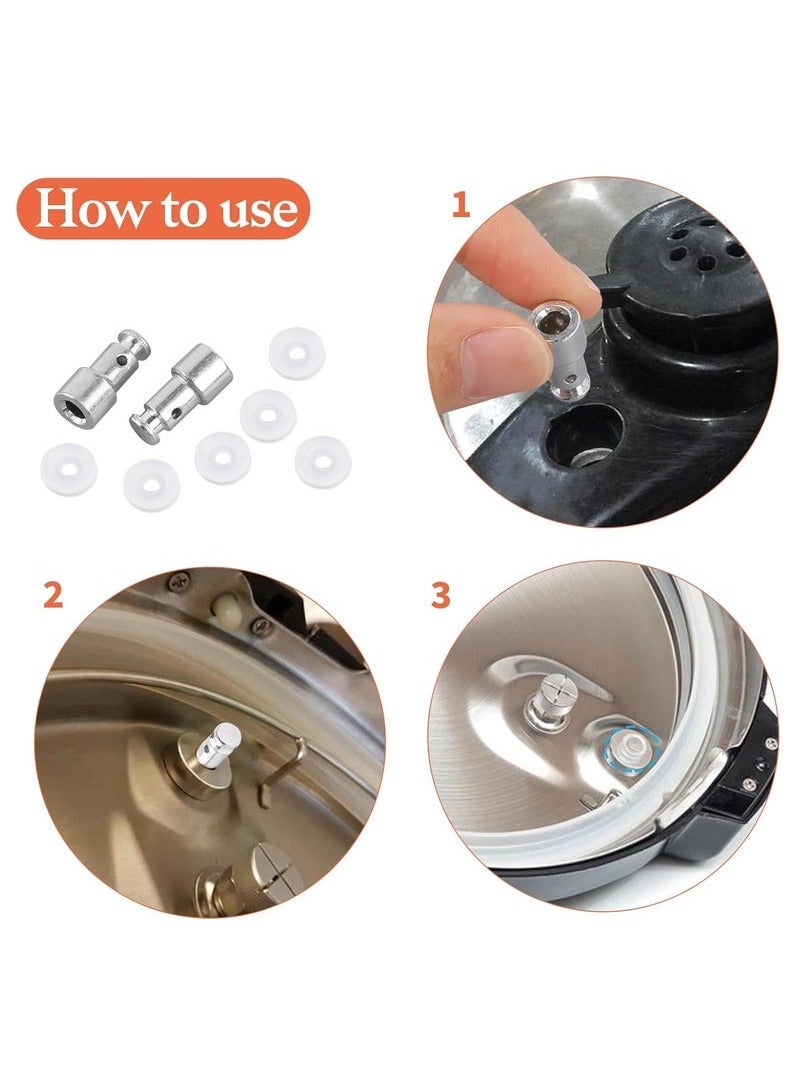 How to use

1

2

3