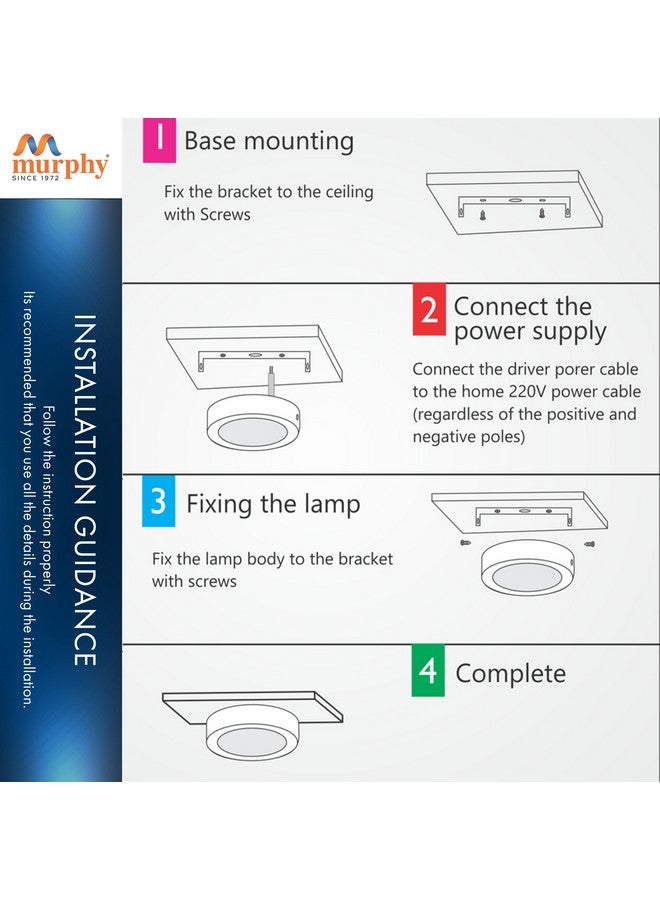 murphy
SINCE 1972

INSTALLATION GUIDANCE

Follow the instruction properly
Its recommended that you use all the details during the installation.

1 Base mounting

Fix the bracket to the ceiling with Screws

2 Connect the power supply

Connect the driver porer cable to the home 220V power cable (regardless of the positive and negative poles)

3 Fixing the lamp

Fix the lamp body to the bracket with screws

4 Complete