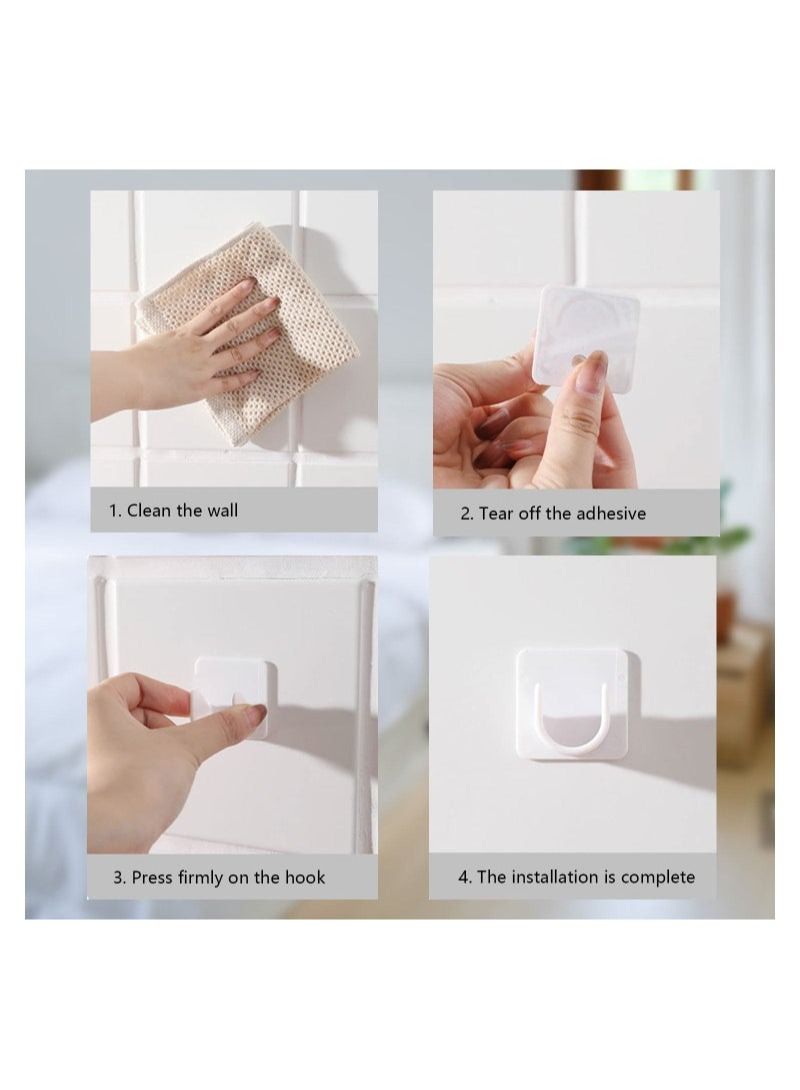 1. Clean the wall

2. Tear off the adhesive

3. Press firmly on the hook

4. The installation is complete