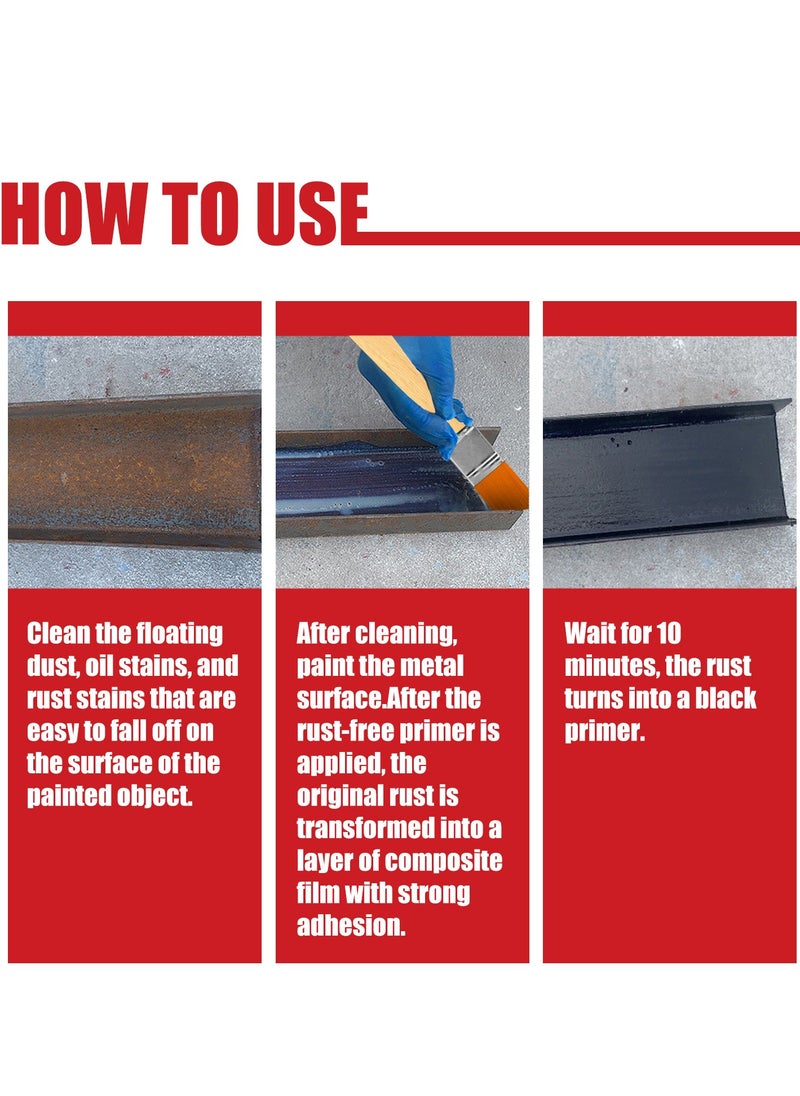 HOW TO USE

Clean the floating dust, oil stains, and rust stains that are easy to fall off on the surface of the painted object.

After cleaning, paint the metal surface.After the rust-free primer is applied, the original rust is transformed into a layer of composite film with strong adhesion.

Wait for 10 minutes, the rust turns into a black primer.