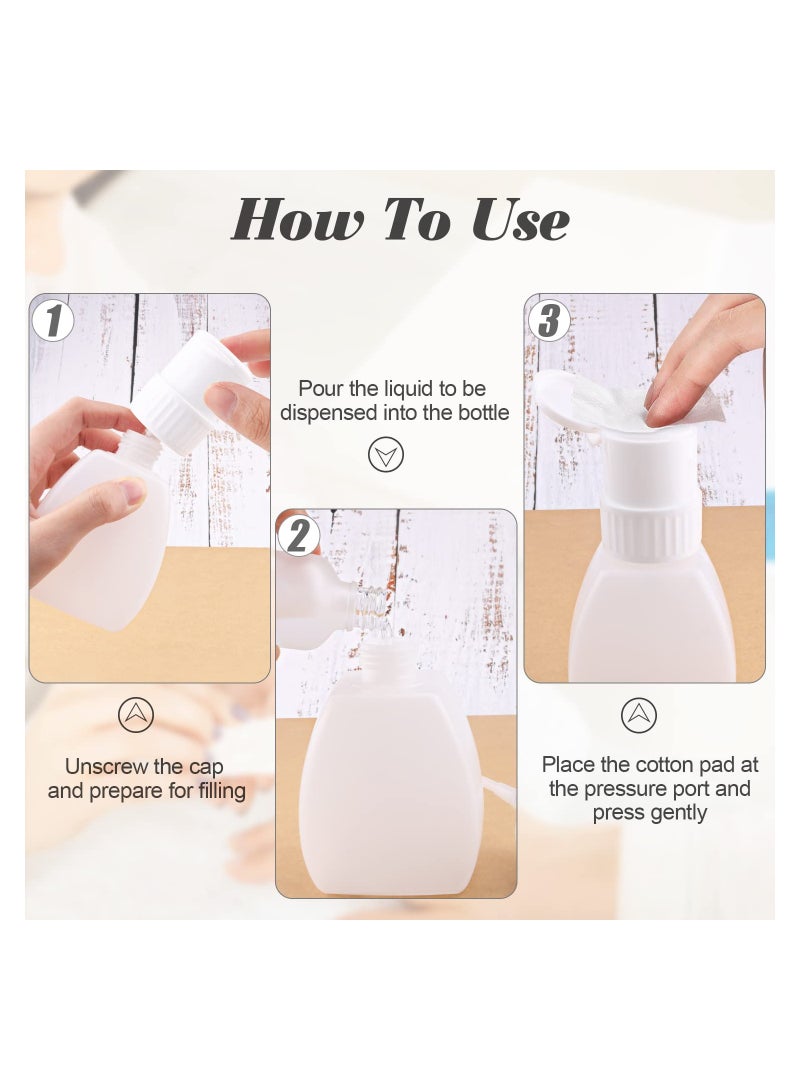 How To Use

1

Unscrew the cap and prepare for filling

Pour the liquid to be dispensed into the bottle

2

3

Place the cotton pad at the pressure port and press gently