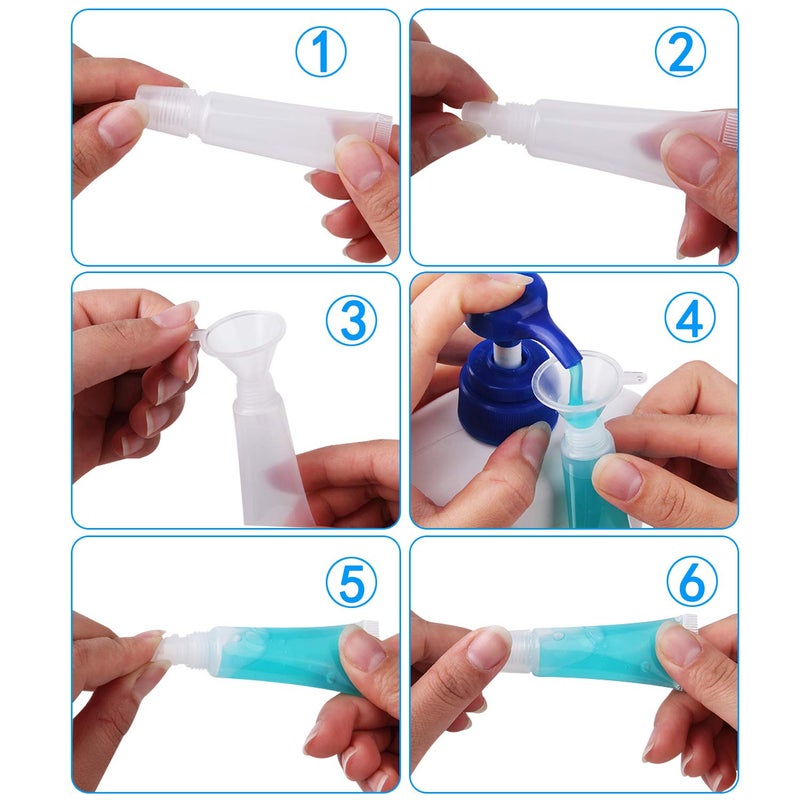 1

2

3

4

5

6