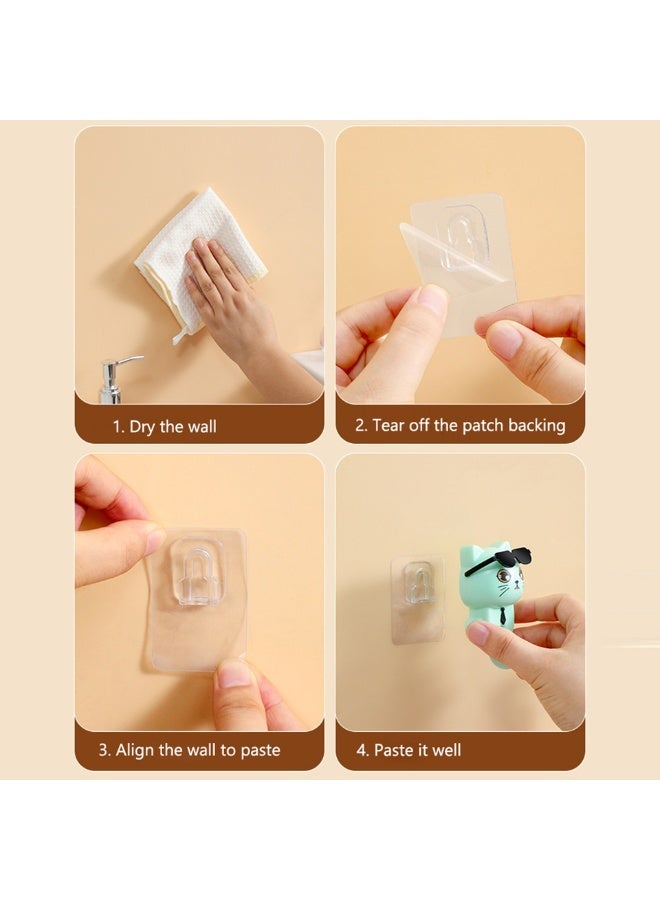 1. Dry the wall

2. Tear off the patch backing

3. Align the wall to paste

4. Paste it well