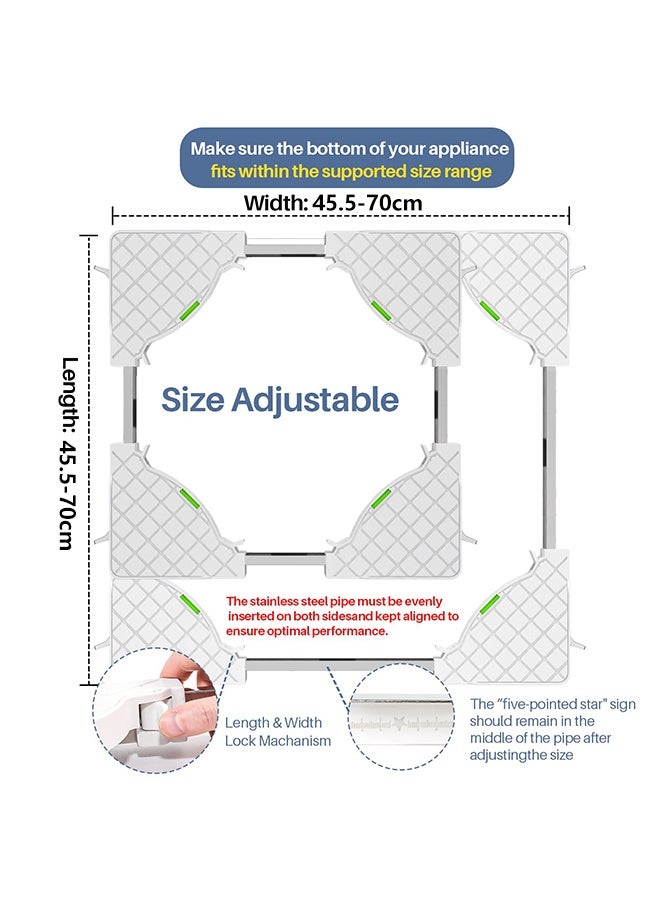 Make sure the bottom of your appliance fits within the supported size range

Width: 45.5-70cm

Length: 45.5-70cm

Size Adjustable

The stainless steel pipe must be evenly inserted on both sidesand kept aligned to ensure optimal performance.

Length & Width Lock Machanism

The "five-pointed star" sign should remain in the middle of the pipe after adjustingthe size