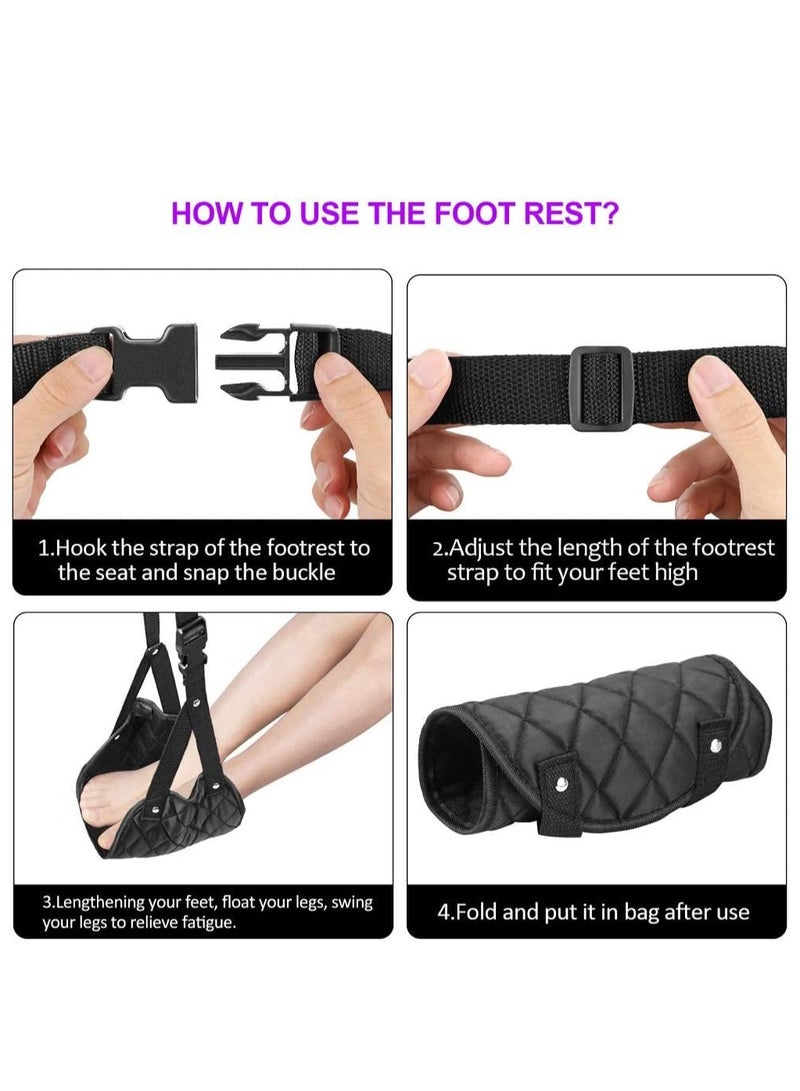 HOW TO USE THE FOOT REST?

1.Hook the strap of the footrest to the seat and snap the buckle

2.Adjust the length of the footrest strap to fit your feet high

3.Lengthening your feet, float your legs, swing your legs to relieve fatigue.

4.Fold and put it in bag after use