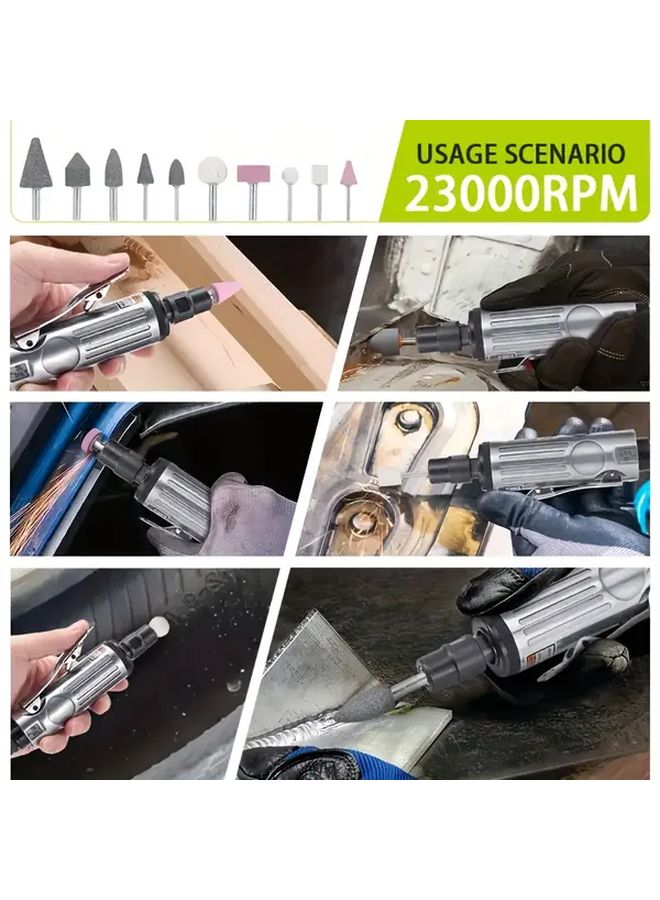 USAGE SCENARIO
23000RPM