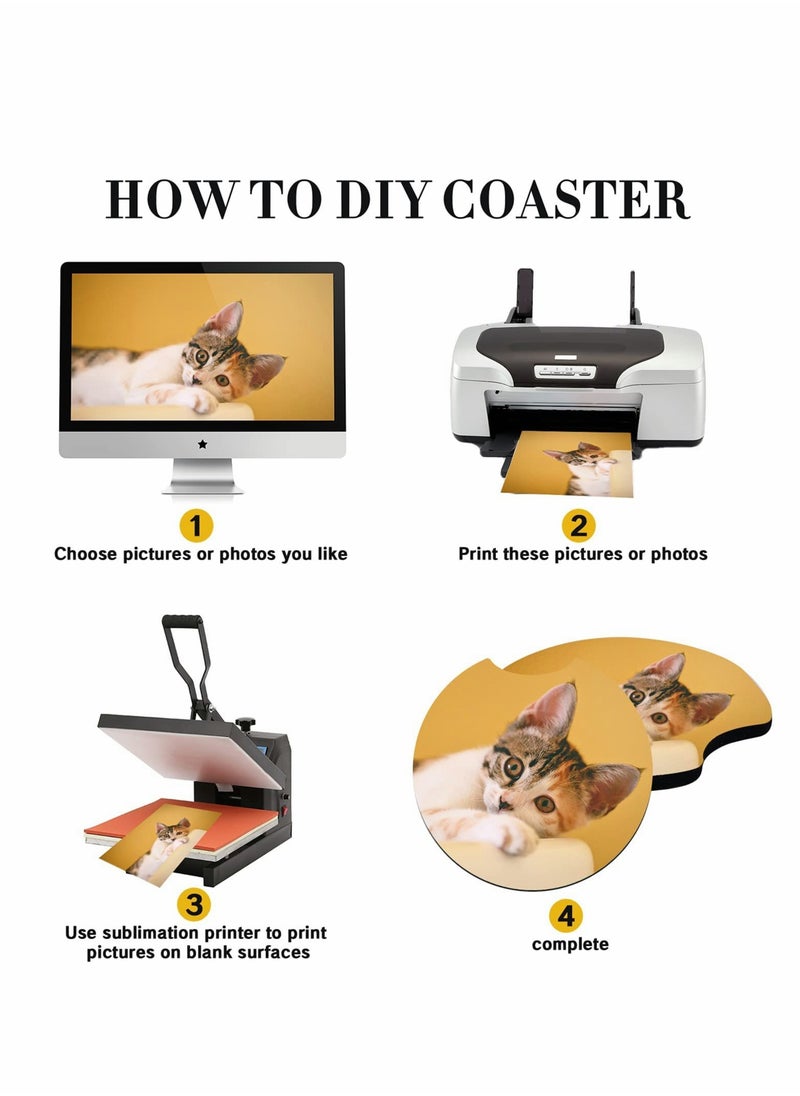 HOW TO DIY COASTER

1
Choose pictures or photos you like

2
Print these pictures or photos

3
Use sublimation printer to print pictures on blank surfaces

4
complete