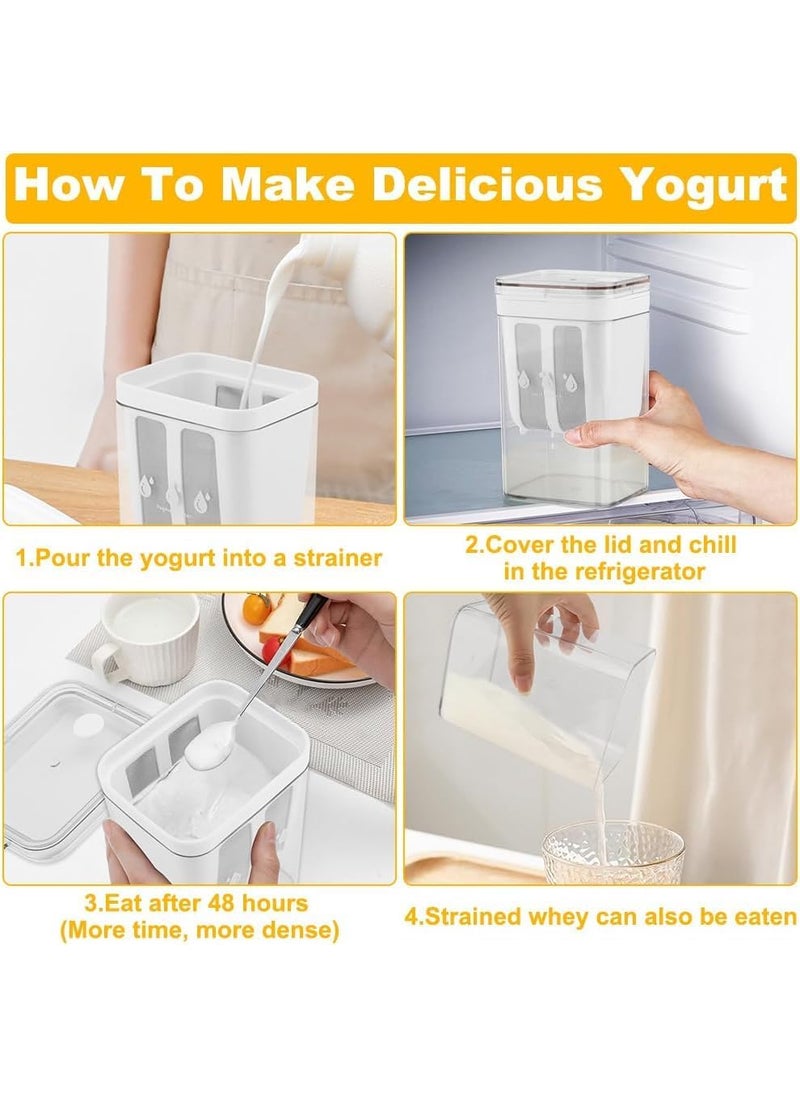 How To Make Delicious Yogurt

1.Pour the yogurt into a strainer

2.Cover the lid and chill in the refrigerator

3.Eat after 48 hours (More time, more dense)

4.Strained whey can also be eaten