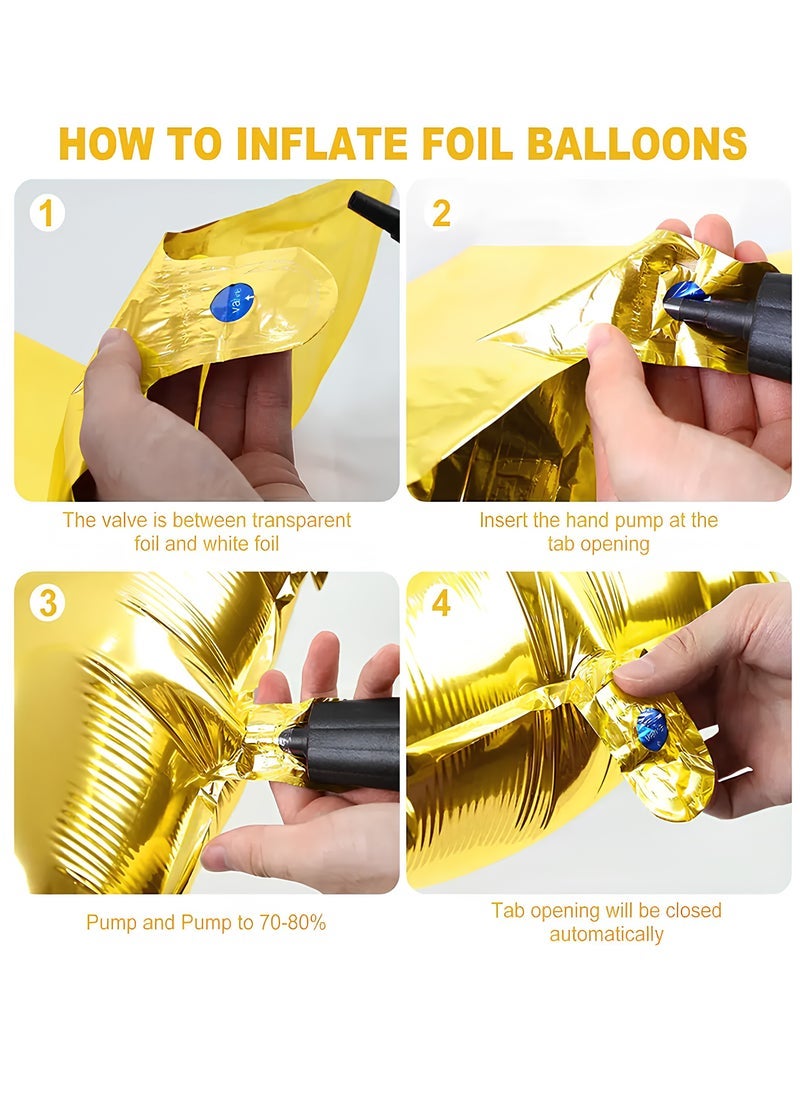 HOW TO INFLATE FOIL BALLOONS

1

Valve

The valve is between transparent foil and white foil

2

Insert the hand pump at the tab opening

3

Pump and Pump to 70-80%

4

Valve

Tab opening will be closed automatically