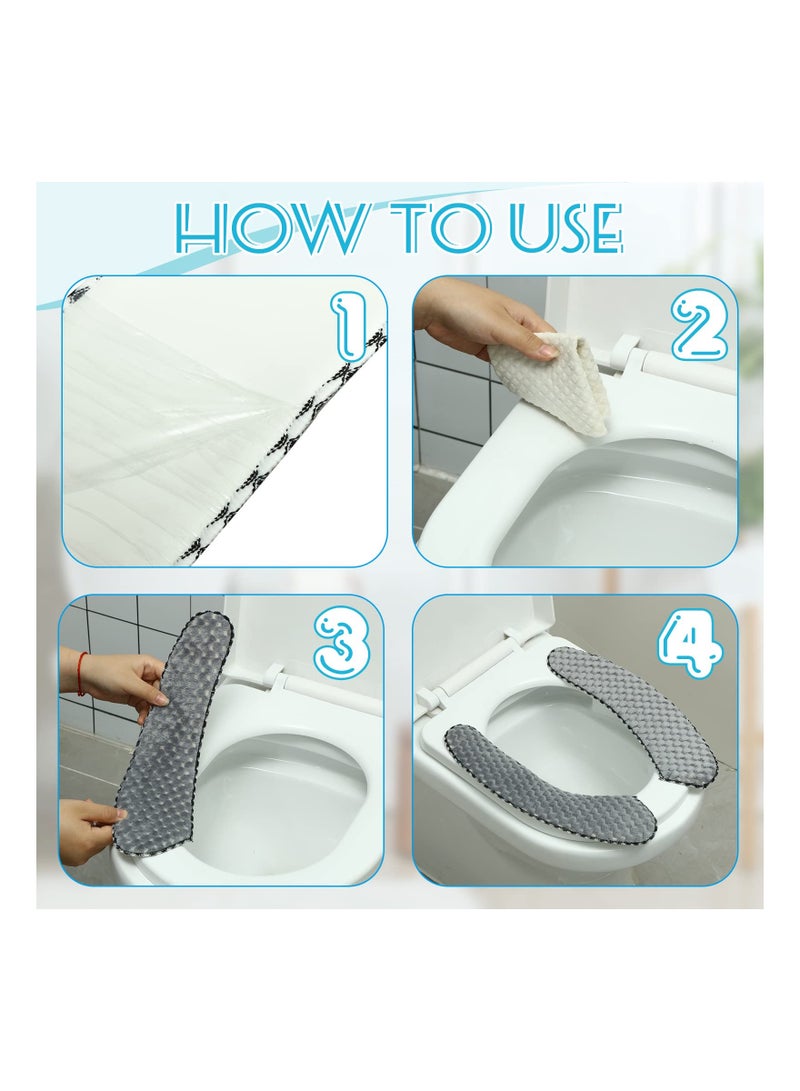 HOW TO USE

1

2

3

4